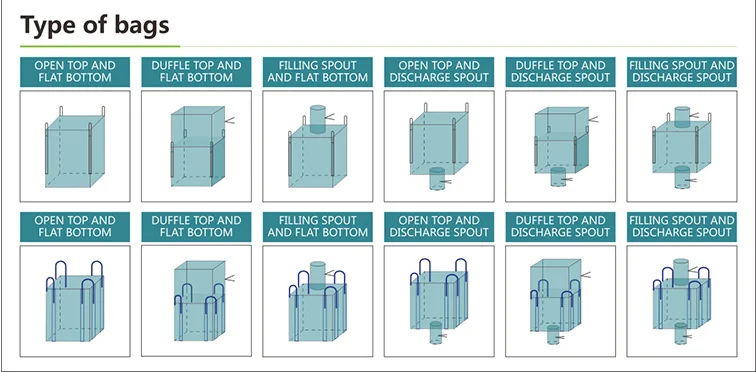 Type of bags

OPEN TOP AND FLAT BOTTOM

DUFFLE TOP AND FLAT BOTTOM

FILLING SPOUT AND FLAT BOTTOM

OPEN TOP AND DISCHARGE SPOUT

DUFFLE TOP AND DISCHARGE SPOUT

FILLING SPOUT AND DISCHARGE SPOUT

OPEN TOP AND FLAT BOTTOM

DUFFLE TOP AND FLAT BOTTOM

FILLING SPOUT AND FLAT BOTTOM

OPEN TOP AND DISCHARGE SPOUT

DUFFLE TOP AND DISCHARGE SPOUT

FILLING SPOUT AND DISCHARGE SPOUT