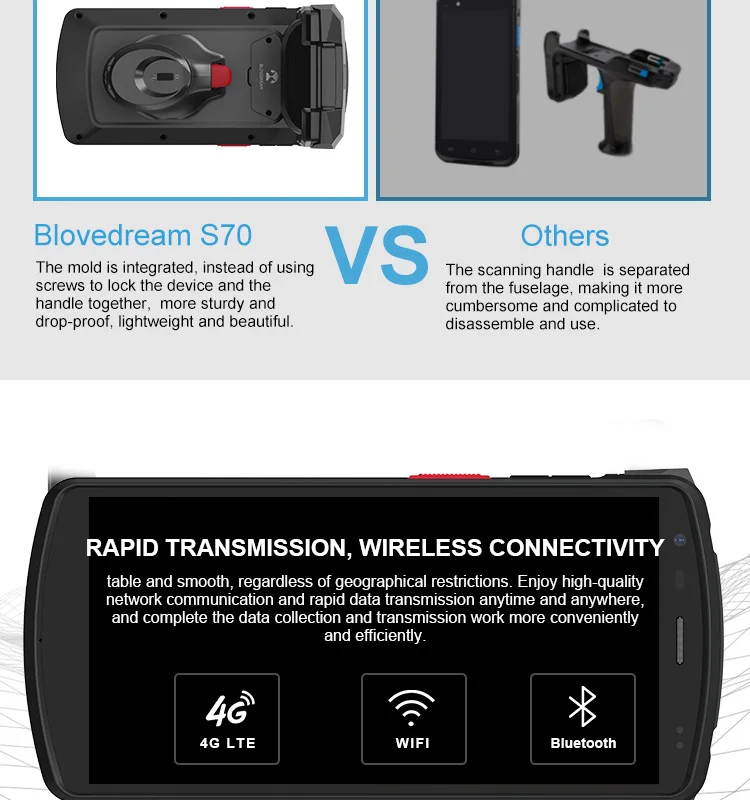 Blovedream S70

The mold is integrated, instead of using screws to lock the device and the handle together, more sturdy and drop-proof, lightweight and beautiful.

VS

Others

The scanning handle is separated from the fuselage, making it more cumbersome and complicated to disassemble and use.

RAPID TRANSMISSION, WIRELESS CONNECTIVITY

table and smooth, regardless of geographical restrictions. Enjoy high-quality network communication and rapid data transmission anytime and anywhere, and complete the data collection and transmission work more conveniently and efficiently.

4G

4G LTE

WIFI

Bluetooth