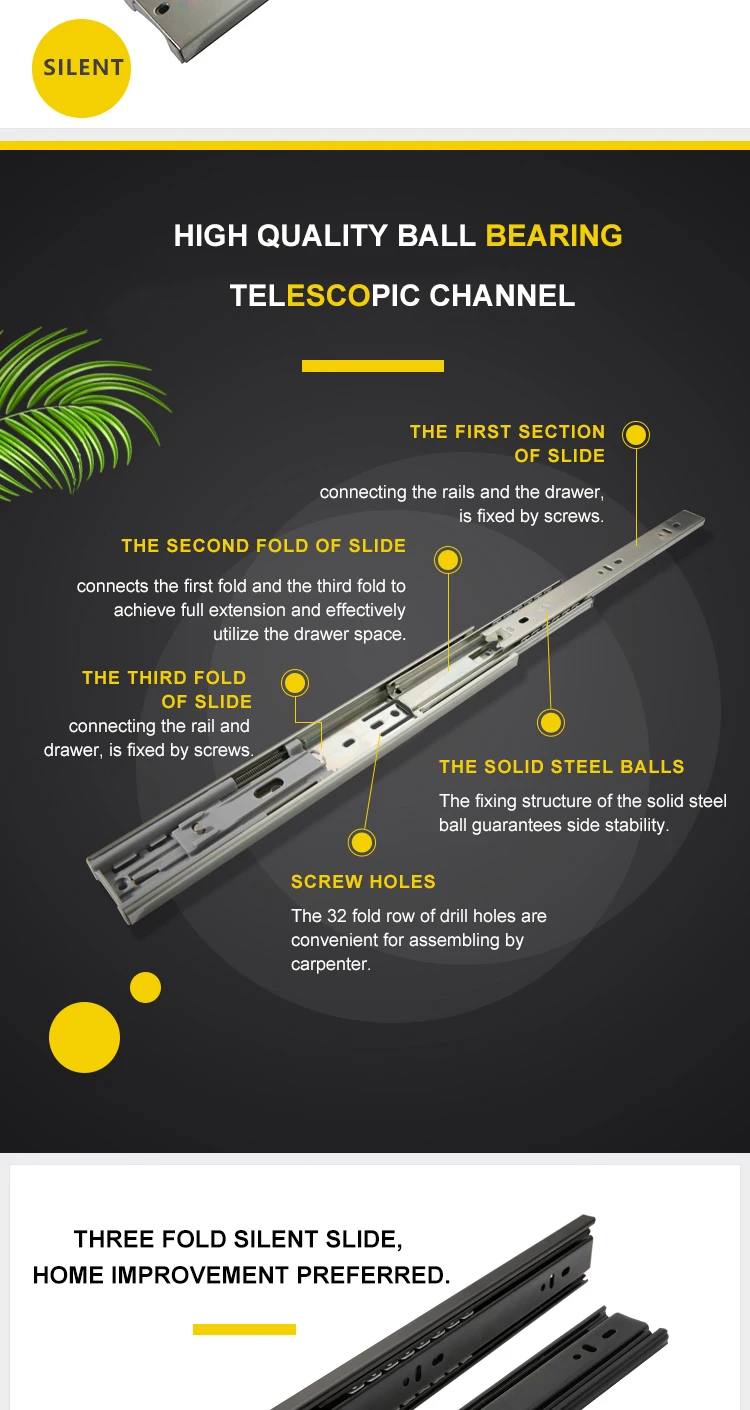 SILENT

HIGH QUALITY BALL BEARING

TELESCOPIC CHANNEL

THE FIRST SECTION OF SLIDE

connecting the rails and the drawer, is fixed by screws.

THE SECOND FOLD OF SLIDE

connects the first fold and the third fold to achieve full extension and effectively utilize the drawer space.

THE THIRD FOLD OF SLIDE

connecting the rail and drawer, is fixed by screws.

THE SOLID STEEL BALLS

The fixing structure of the solid steel ball guarantees side stability.

SCREW HOLES

The 32 fold row of drill holes are convenient for assembling by carpenter.

THREE FOLD SILENT SLIDE,
HOME IMPROVEMENT PREFERRED.