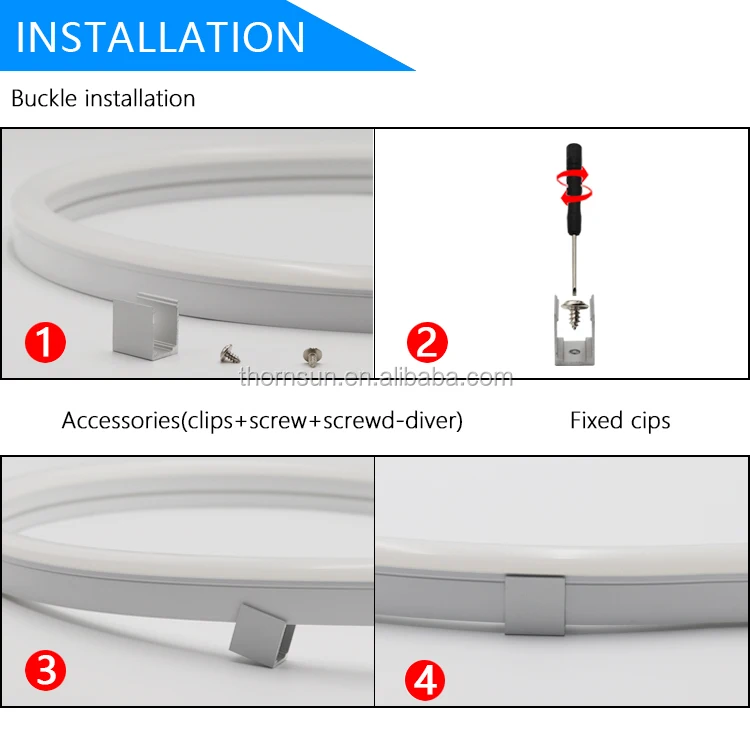 INSTALLATION

Buckle installation

1

2

thornsun.en.alibaba.com

Accessories(clips+screw+screwd-diver)

Fixed cips

3

4