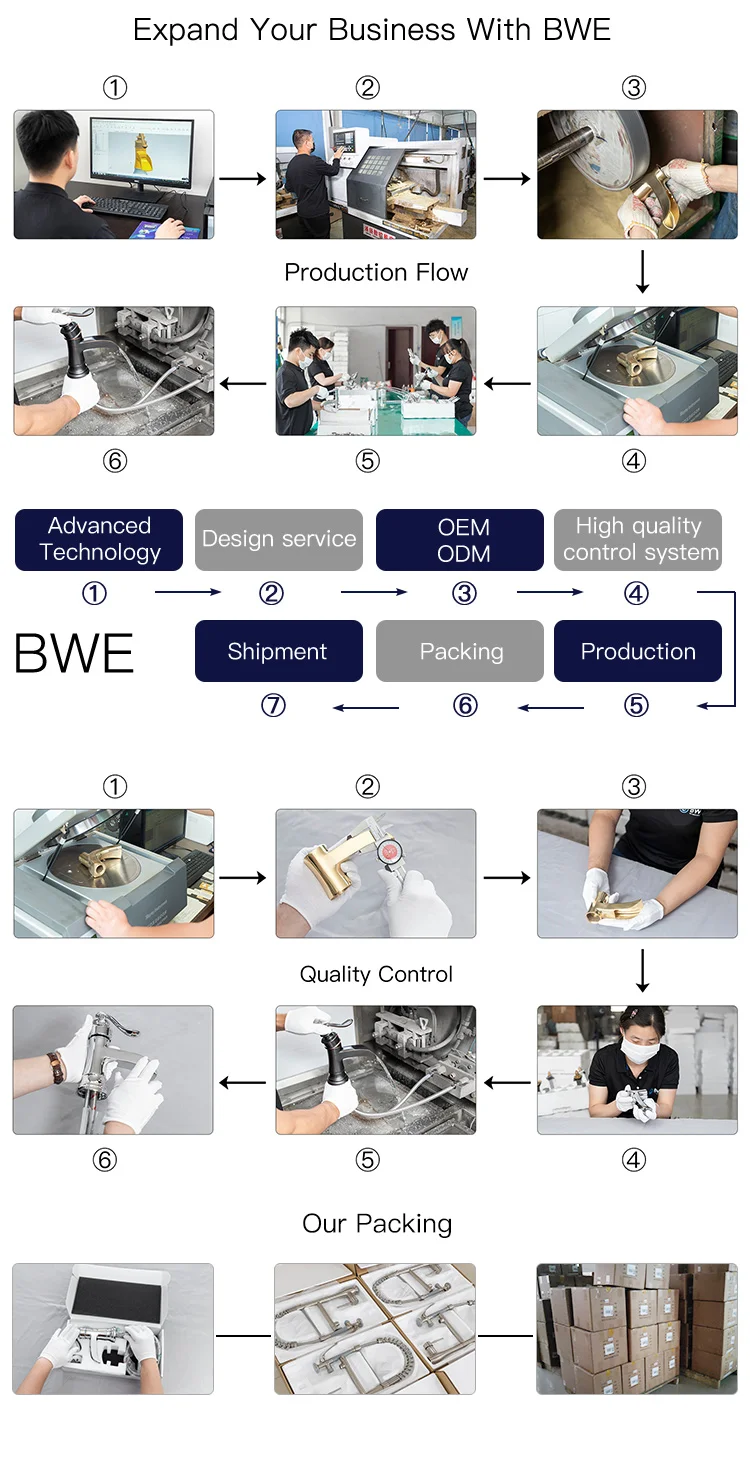 Expand Your Business With BWE

①
②
③

Production Flow

⑥
⑤
④

Advanced Technology
Design service
OEM ODM
High quality control system

①
②
③
④

BWE

Shipment
Packing
Production

⑦
⑥
⑤

①
②
③

Quality Control

⑥
⑤
④

Our Packing