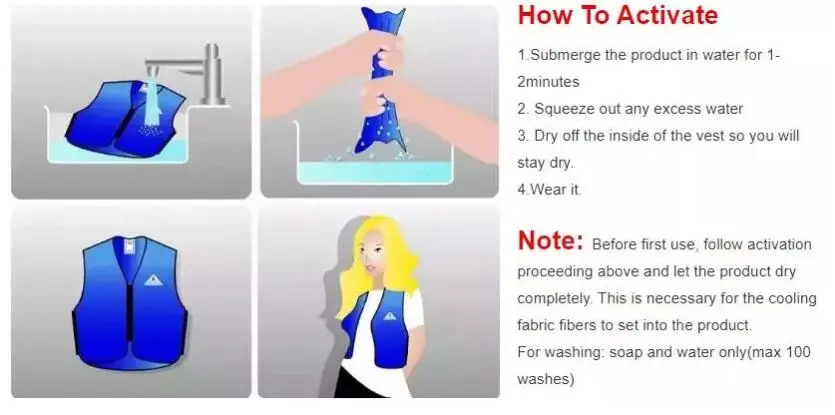 How To Activate

1.Submerge the product in water for 1-2minutes
2. Squeeze out any excess water
3. Dry off the inside of the vest so you will stay dry.
4.Wear it.

Note: Before first use, follow activation proceeding above and let the product dry completely. This is necessary for the cooling fabric fibers to set into the product.
For washing: soap and water only(max 100 washes)