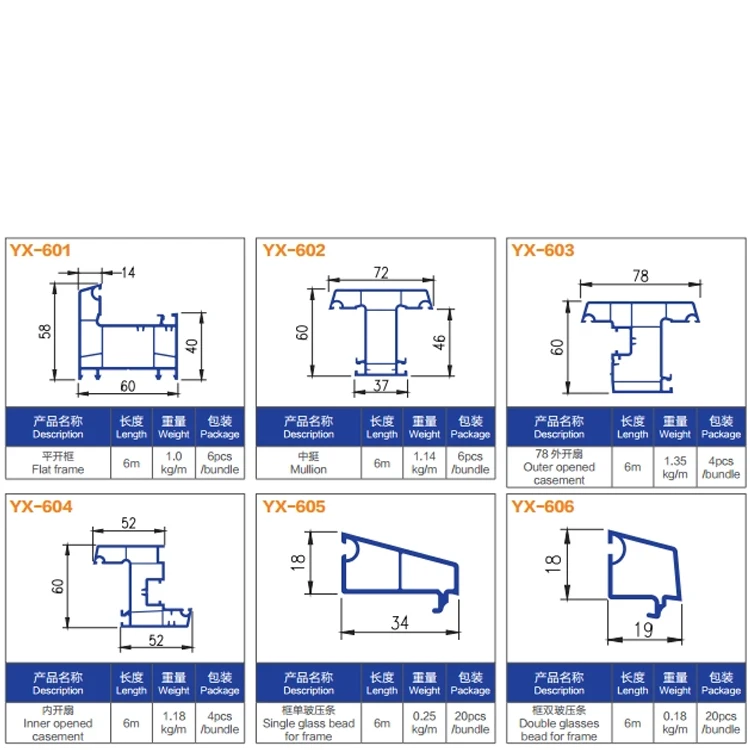 YX-601

14
58
40
60

| 产品名称 Description | 长度 Length | 重量 Weight | 包装 Package |
|---|---|---|---|
| 平开框 Flat frame | 6m | 1.0 kg/m | 6pcs /bundle |

YX-602

72
60
46
37

| 产品名称 Description | 长度 Length | 重量 Weight | 包装 Package |
|---|---|---|---|
| 中挺 Mullion | 6m | 1.14 kg/m | 6pcs /bundle |

YX-603

78
60

| 产品名称 Description | 长度 Length | 重量 Weight | 包装 Package |
|---|---|---|---|
| 78 外开扇 Outer opened casement | 6m | 1.35 kg/m | 4pcs /bundle |

YX-604

52
60
52

| 产品名称 Description | 长度 Length | 重量 Weight | 包装 Package |
|---|---|---|---|
| 内开扇 Inner opened casement | 6m | 1.18 kg/m | 4pcs /bundle |

YX-605

18
34

| 产品名称 Description | 长度 Length | 重量 Weight | 包装 Package |
|---|---|---|---|
| 框单玻压条 Single glass bead for frame | 6m | 0.25 kg/m | 20pcs /bundle |

YX-606

18
19

| 产品名称 Description | 长度 Length | 重量 Weight | 包装 Package |
|---|---|---|---|
| 框双玻压条 Double glasses bead for frame | 6m | 0.18 kg/m | 20pcs /bundle |