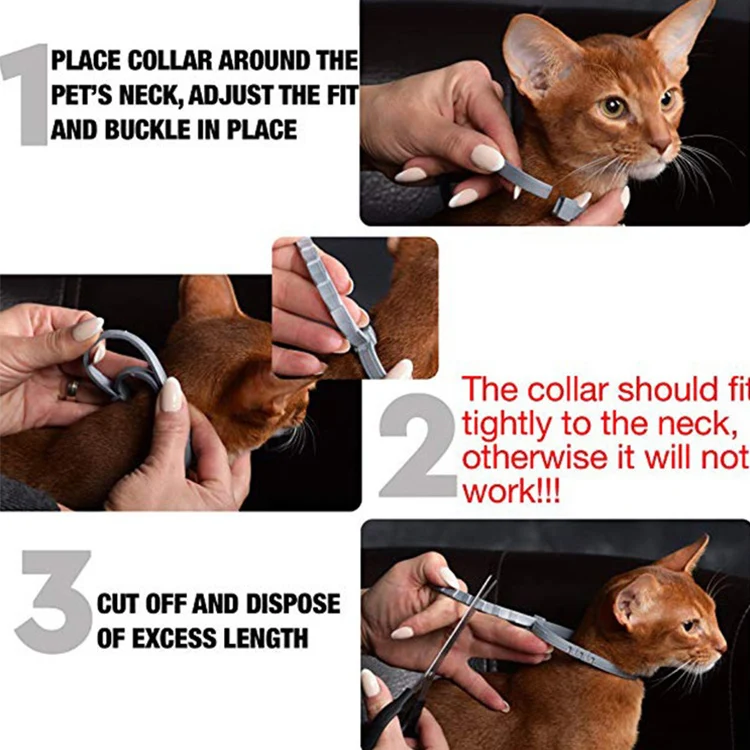 1 PLACE COLLAR AROUND THE PET'S NECK, ADJUST THE FIT AND BUCKLE IN PLACE

2 The collar should fit tightly to the neck, otherwise it will not work!!!

3 CUT OFF AND DISPOSE OF EXCESS LENGTH