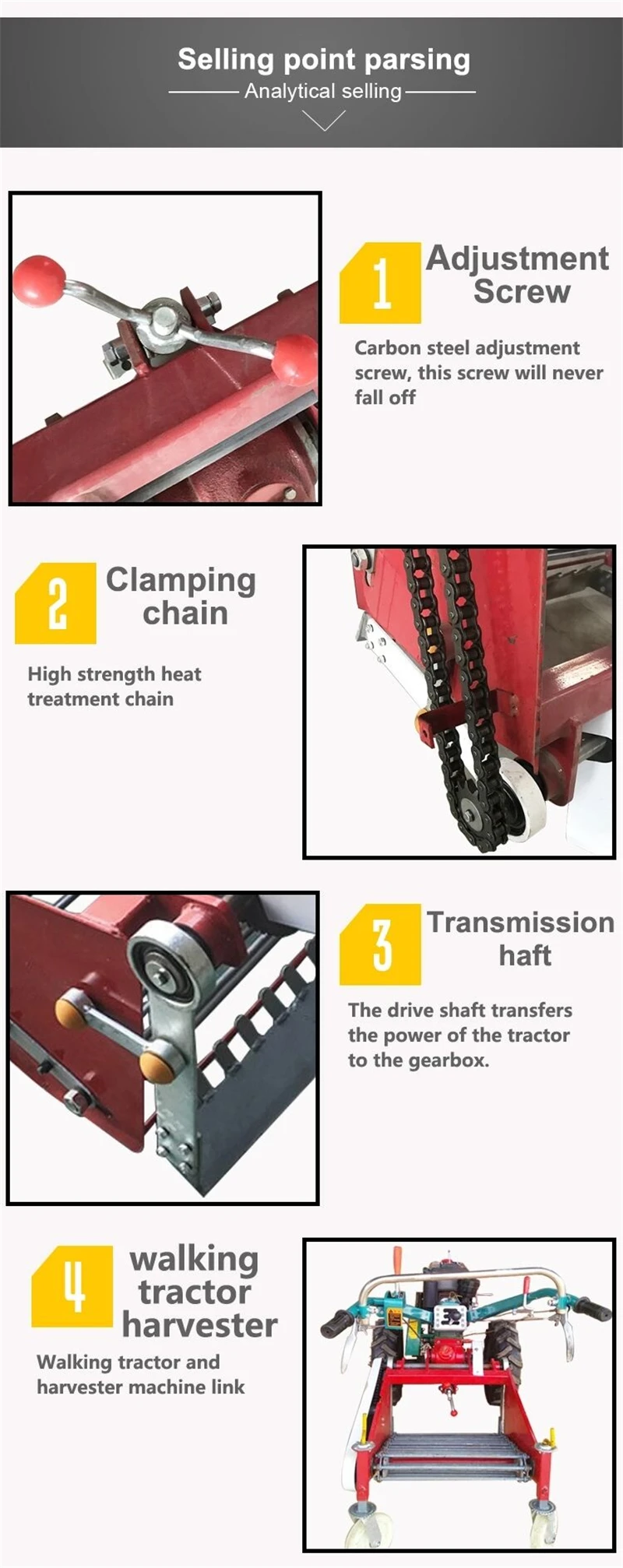 Selling point parsing
Analytical selling

1 Adjustment Screw

Carbon steel adjustment screw, this screw will never fall off

2 Clamping chain

High strength heat treatment chain

3 Transmission haft

The drive shaft transfers the power of the tractor to the gearbox.

4 walking tractor harvester

Walking tractor and harvester machine link