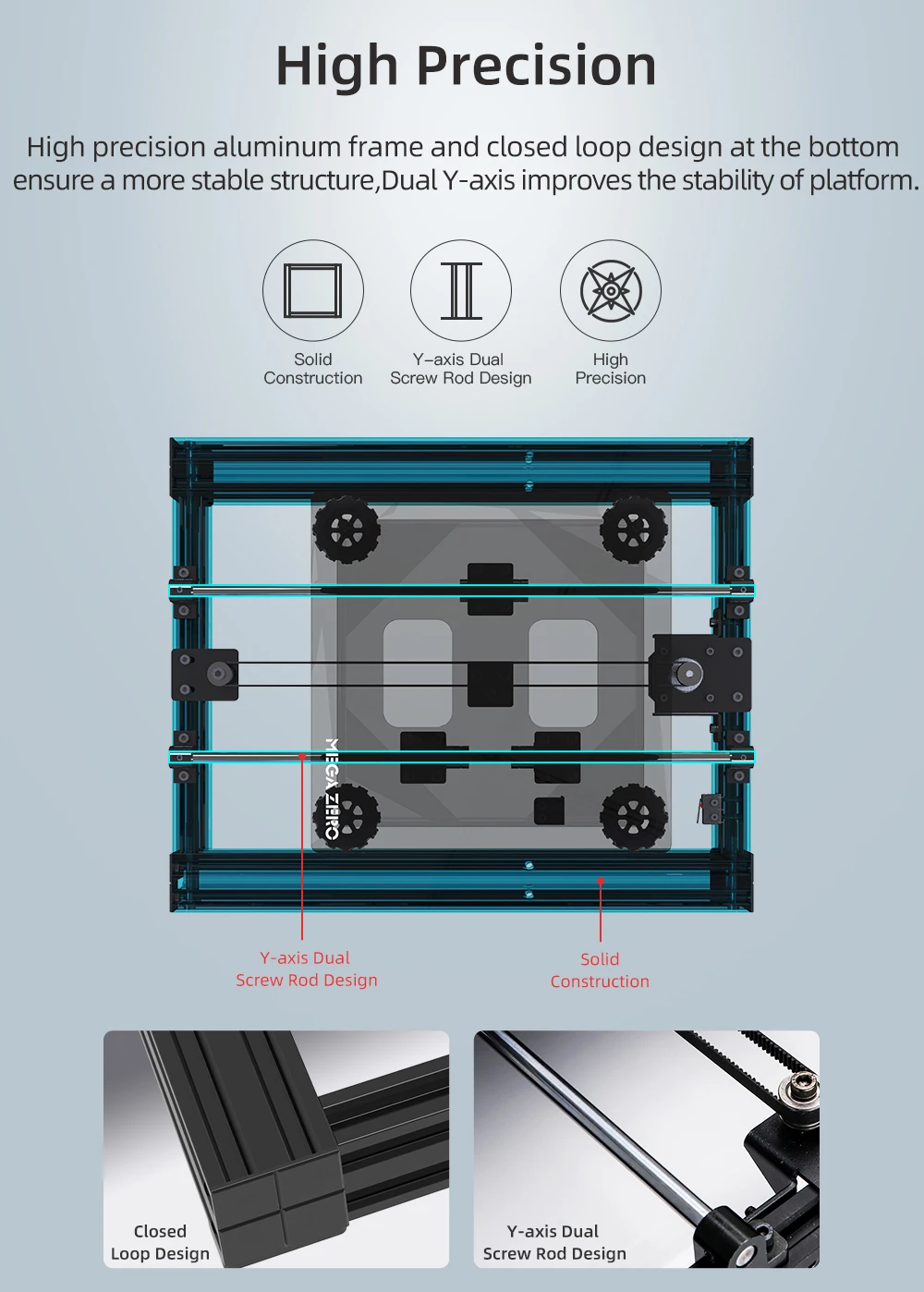 High Precision

High precision aluminum frame and closed loop design at the bottom ensure a more stable structure,Dual Y-axis improves the stability of platform.

Solid Construction

Y-axis Dual Screw Rod Design

High Precision

MEGA ZERO

Y-axis Dual Screw Rod Design

Solid Construction

Closed Loop Design

Y-axis Dual Screw Rod Design