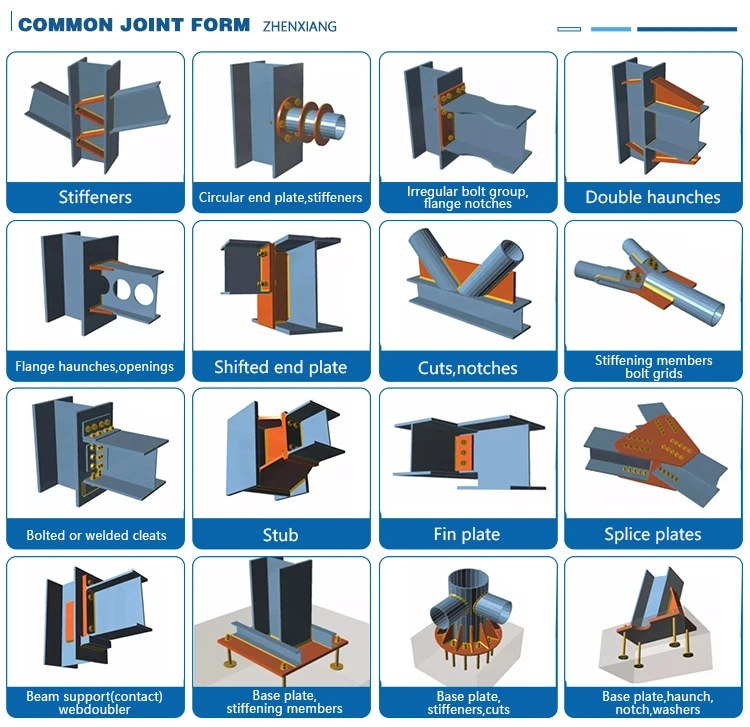 COMMON JOINT FORM ZHENXIANG

Stiffeners

Circular end plate,stiffeners

Irregular bolt group, flange notches

Double haunches

Flange haunches,openings

Shifted end plate

Cuts,notches

Stiffening members bolt grids

Bolted or welded cleats

Stub

Fin plate

Splice plates

Beam support(contact) webdoubler

Base plate, stiffening members

Base plate, stiffeners,cuts

Base plate,haunch, notch,washers