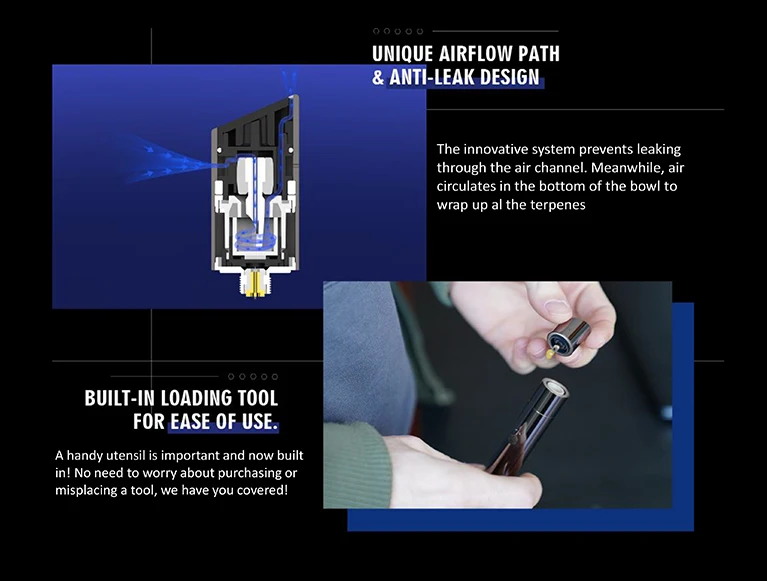 UNIQUE AIRFLOW PATH
& ANTI-LEAK DESIGN

The innovative system prevents leaking through the air channel. Meanwhile, air circulates in the bottom of the bowl to wrap up al the terpenes

BUILT-IN LOADING TOOL
FOR EASE OF USE.

A handy utensil is important and now built in! No need to worry about purchasing or misplacing a tool, we have you covered!