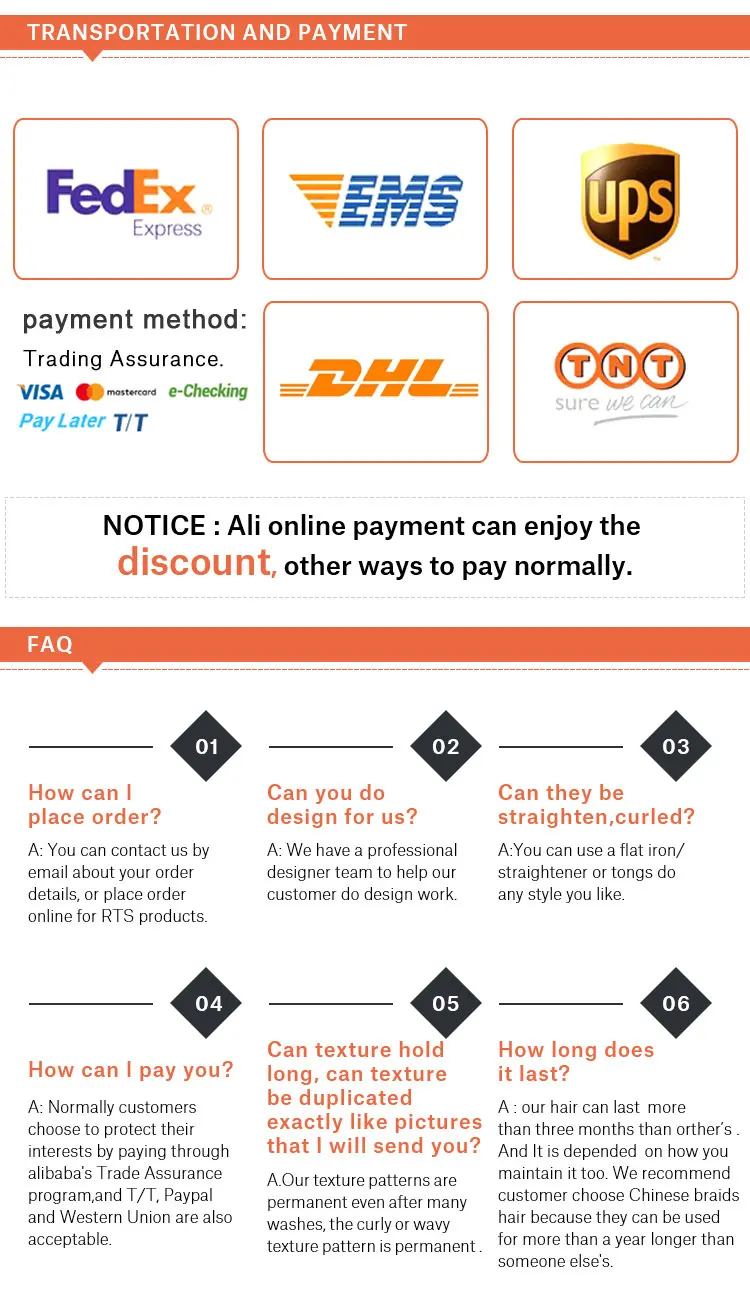 TRANSPORTATION AND PAYMENT

FedEx Express

EMS

ups

payment method:
Trading Assurance.
VISA mastercard e-Checking
Pay Later T/T

DHL

TNT
sure we can

NOTICE : Ali online payment can enjoy the discount, other ways to pay normally.

FAQ

01
How can I place order?
A: You can contact us by email about your order details, or place order online for RTS products.

02
Can you do design for us?
A: We have a professional designer team to help our customer do design work.

03
Can they be straighten,curled?
A:You can use a flat iron/ straightener or tongs do any style you like.

04
How can I pay you?
A: Normally customers choose to protect their interests by paying through alibaba's Trade Assurance program,and T/T, Paypal and Western Union are also acceptable.

05
Can texture hold long, can texture be duplicated exactly like pictures that I will send you?
A.Our texture patterns are permanent even after many washes, the curly or wavy texture pattern is permanent .

06
How long does it last?
A : our hair can last more than three months than orther's . And It is depended on how you maintain it too. We recommend customer choose Chinese braids hair because they can be used for more than a year longer than someone else's.