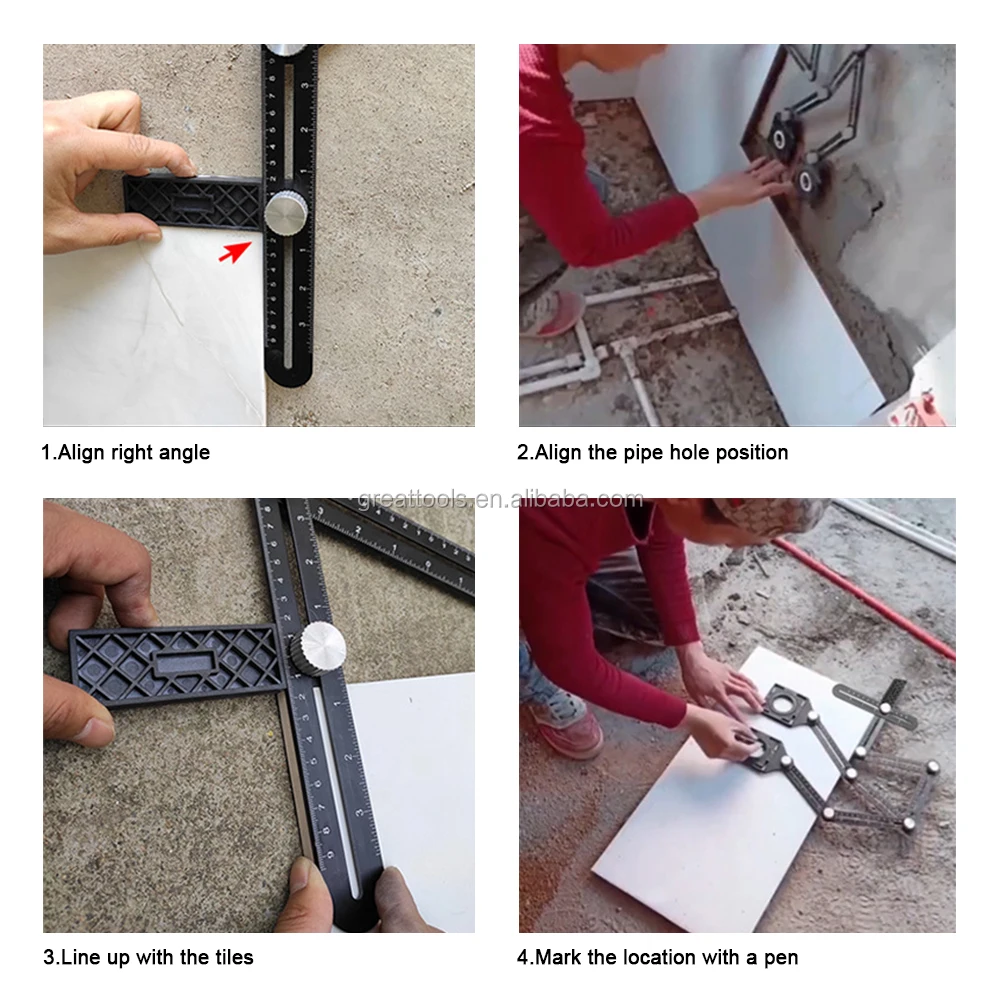 1.Align right angle

2.Align the pipe hole position

greattools.en.alibaba.com

3.Line up with the tiles

4.Mark the location with a pen