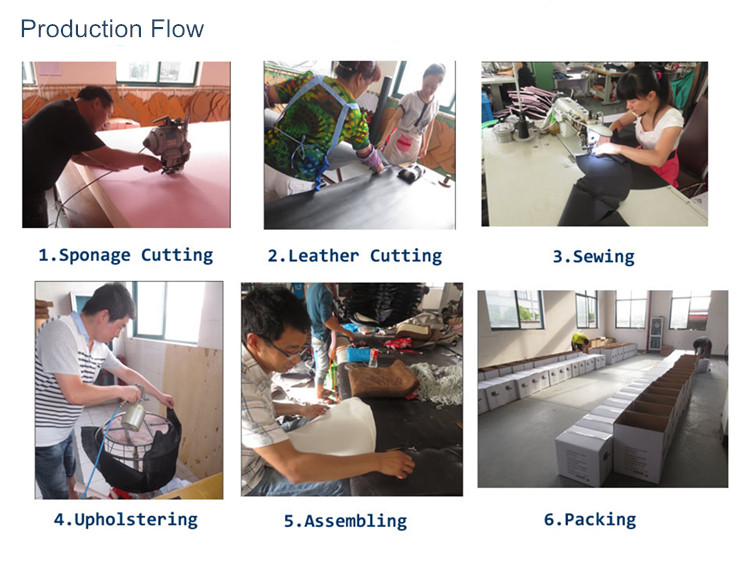 Production Flow

1.Sponage Cutting

2.Leather Cutting

3.Sewing

4.Upholstering

5.Assembling

6.Packing