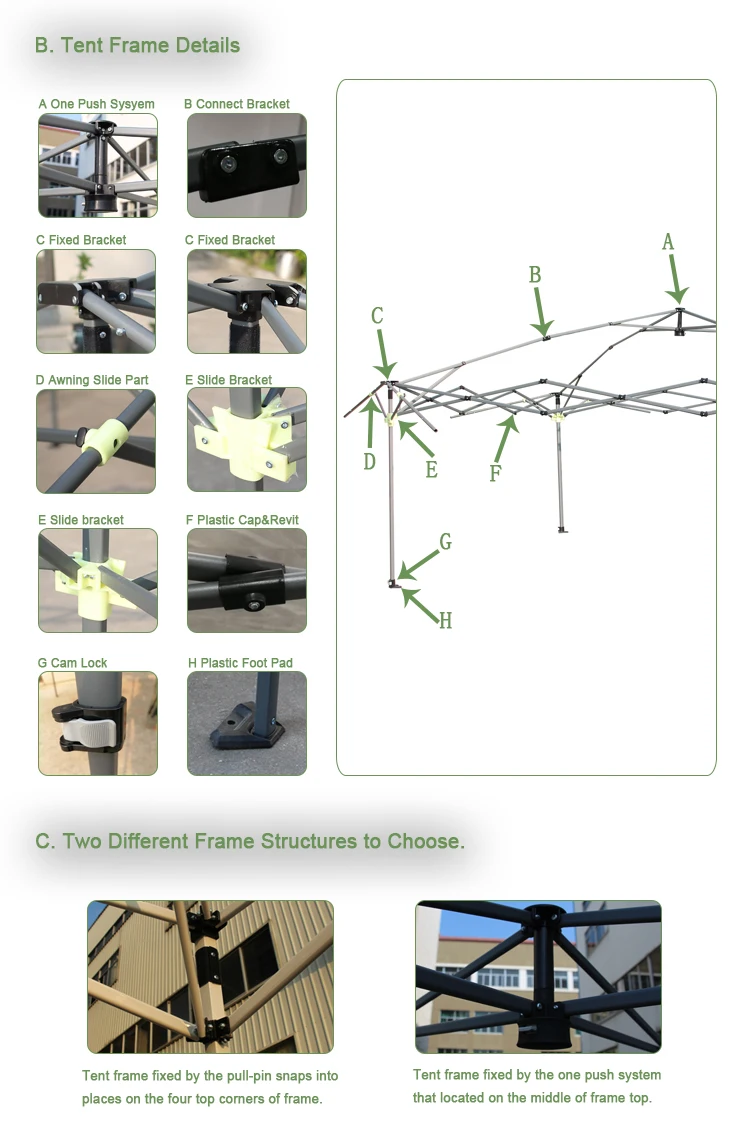 B. Tent Frame Details

A One Push Sysyem

B Connect Bracket

C Fixed Bracket

C Fixed Bracket

D Awning Slide Part

E Slide Bracket

E Slide bracket

F Plastic Cap&Revit

G Cam Lock

H Plastic Foot Pad

A

B

C

D

E

F

G

H

C. Two Different Frame Structures to Choose.

Tent frame fixed by the pull-pin snaps into places on the four top corners of frame.

Tent frame fixed by the one push system that located on the middle of frame top.