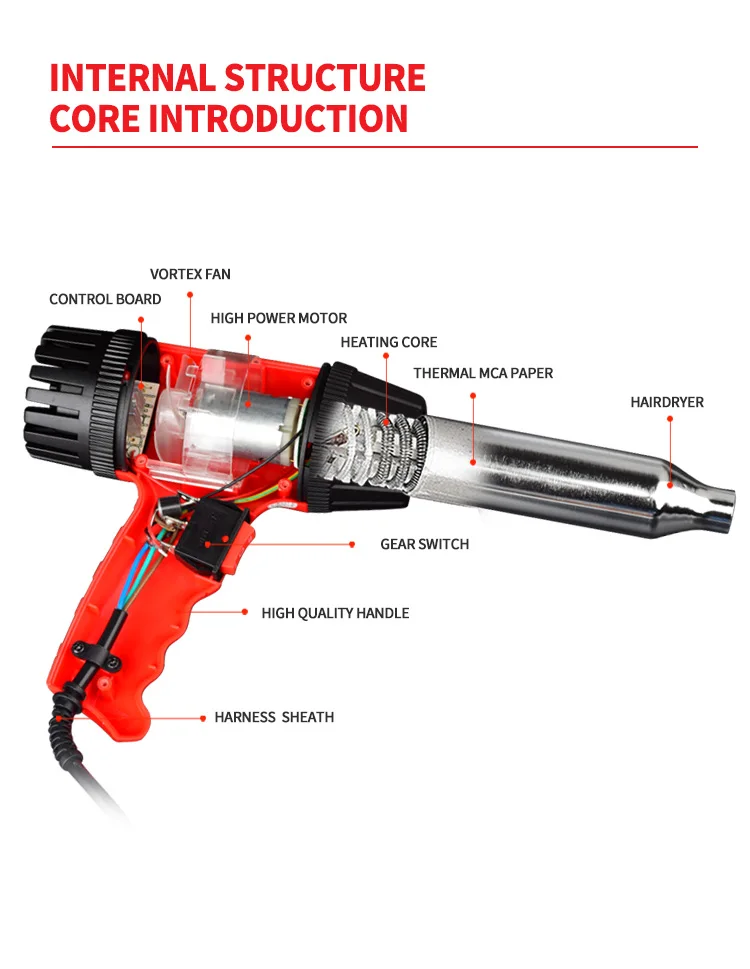 INTERNAL STRUCTURE
CORE INTRODUCTION

VORTEX FAN
CONTROL BOARD
HIGH POWER MOTOR
HEATING CORE
THERMAL MCA PAPER
HAIRDRYER
GEAR SWITCH
HIGH QUALITY HANDLE
HARNESS SHEATH