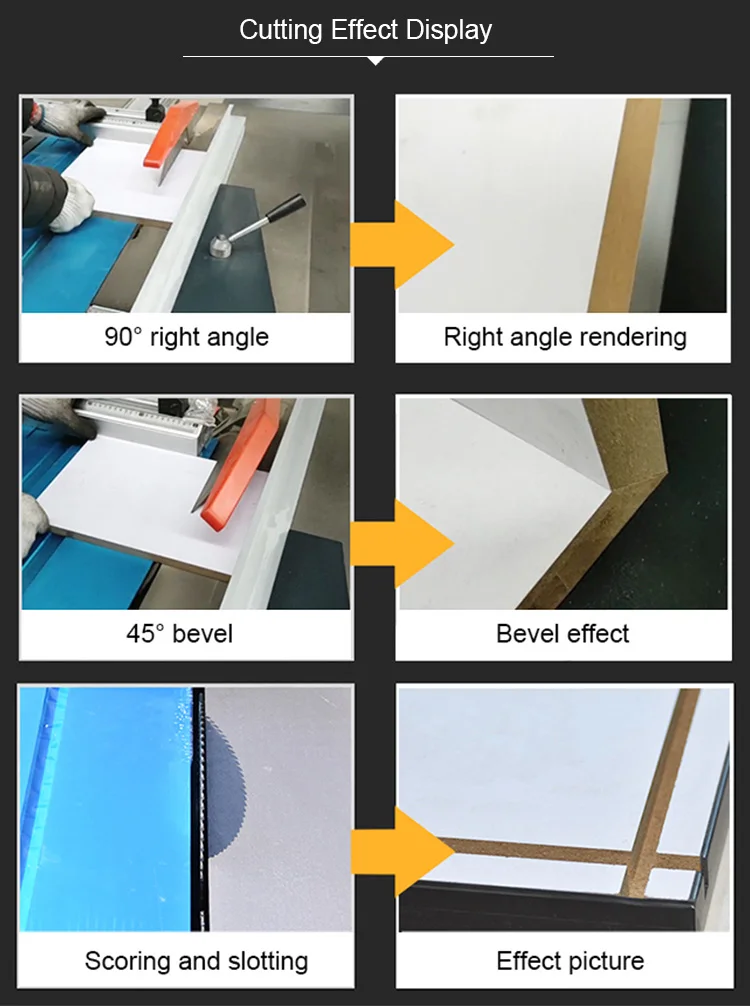 Cutting Effect Display

90° right angle

Right angle rendering

45° bevel

Bevel effect

Scoring and slotting

Effect picture