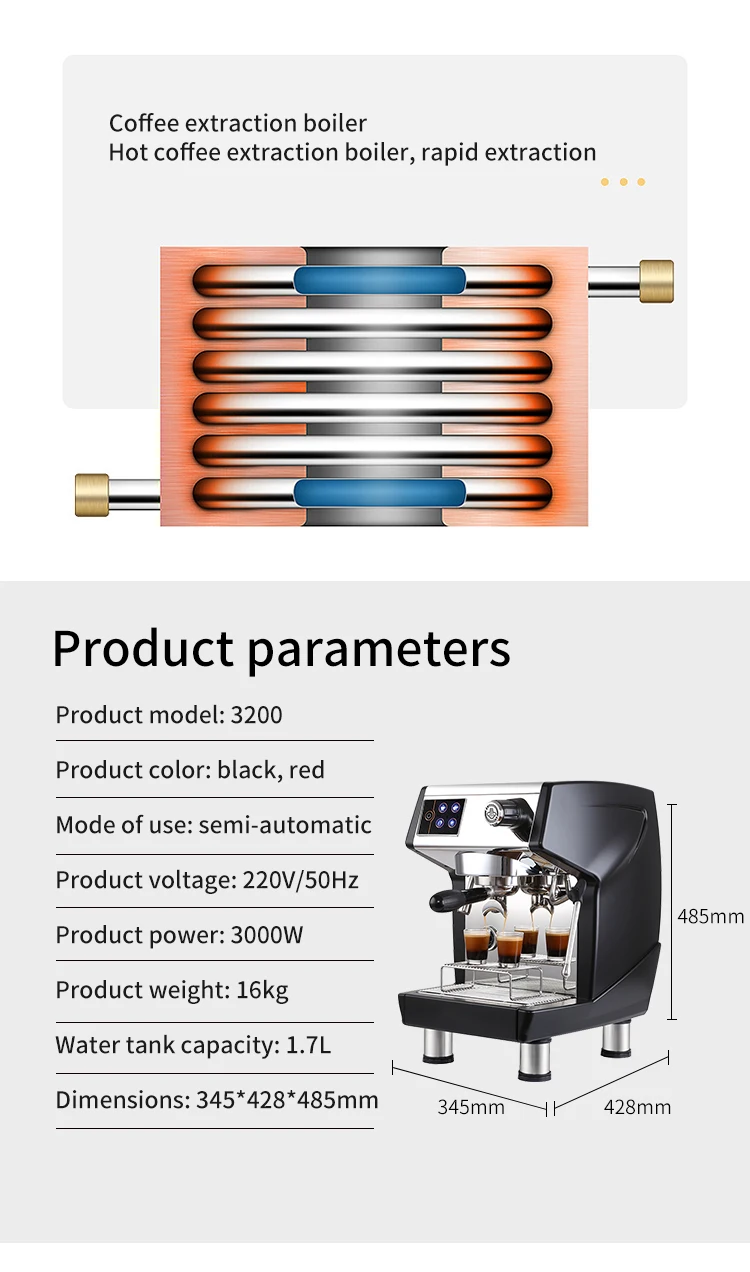 Coffee extraction boiler
Hot coffee extraction boiler, rapid extraction

Product parameters

Product model: 3200

Product color: black, red

Mode of use: semi-automatic

Product voltage: 220V/50Hz

Product power: 3000W

Product weight: 16kg

Water tank capacity: 1.7L

Dimensions: 345*428*485mm

485mm

345mm

428mm