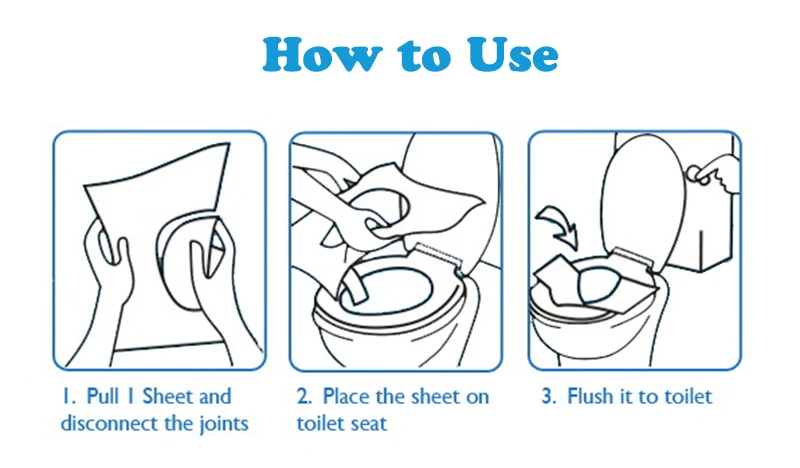 How to Use

1. Pull 1 Sheet and disconnect the joints

2. Place the sheet on toilet seat

3. Flush it to toilet