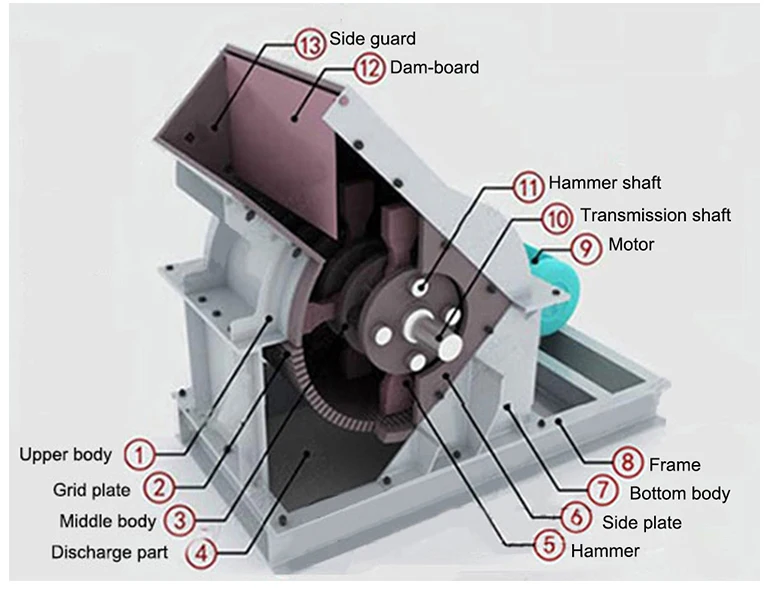 13 Side guard
12 Dam-board
11 Hammer shaft
10 Transmission shaft
9 Motor
Upper body 1
Grid plate 2
Middle body 3
Discharge part 4
8 Frame
7 Bottom body
6 Side plate
5 Hammer