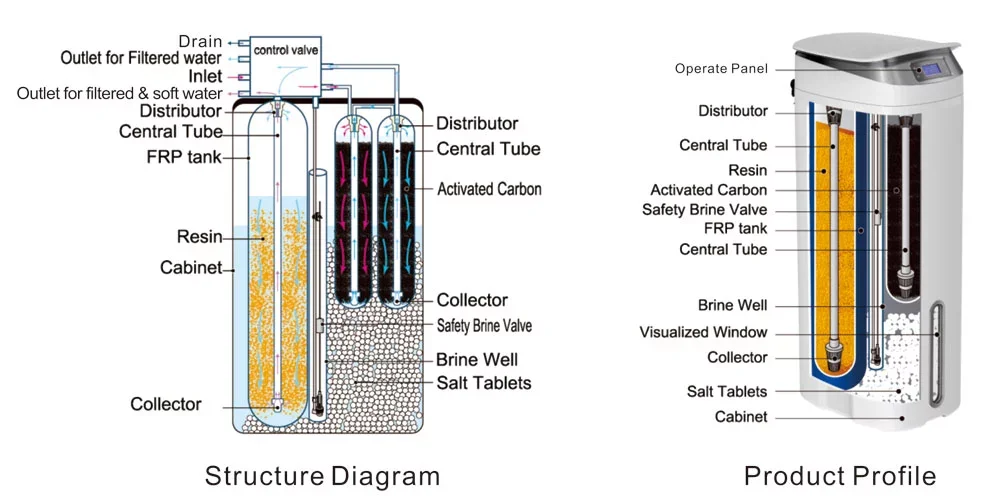 Drain
Outlet for Filtered water
Inlet
Outlet for filtered & soft water
control valve
Distributor
Central Tube
FRP tank
Resin
Cabinet
Collector
Distributor
Central Tube
Activated Carbon
Collector
Safety Brine Valve
Brine Well
Salt Tablets

Structure Diagram

Operate Panel
Distributor
Central Tube
Resin
Activated Carbon
Safety Brine Valve
FRP tank
Central Tube
Brine Well
Visualized Window
Collector
Salt Tablets
Cabinet

Product Profile