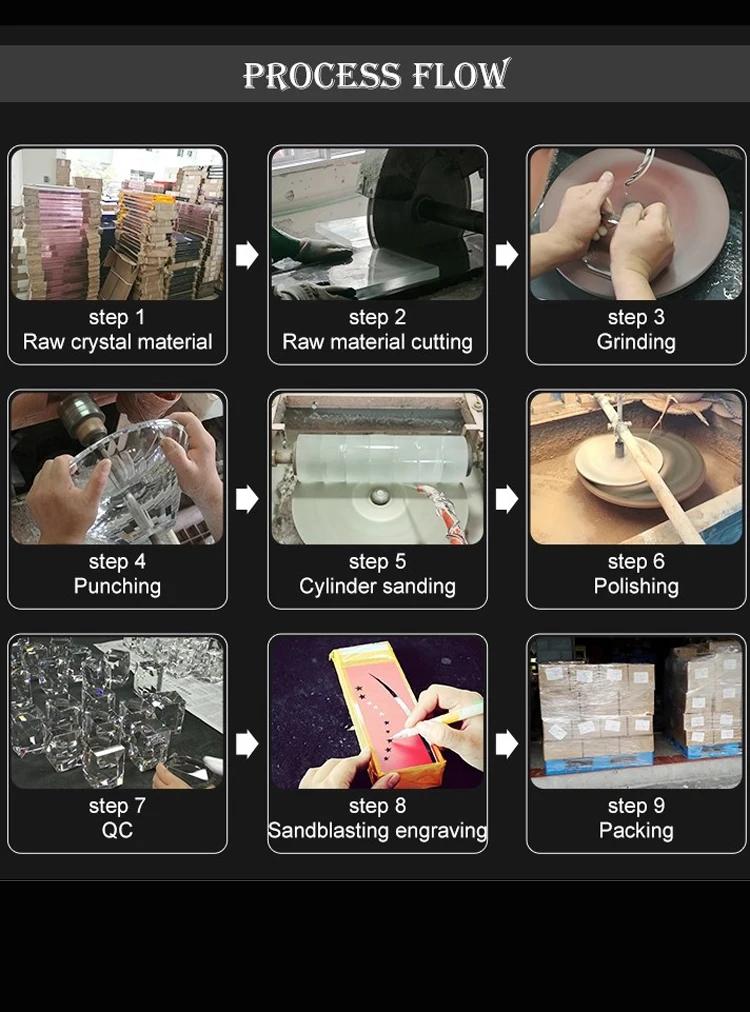 PROCESS FLOW

step 1
Raw crystal material

step 2
Raw material cutting

step 3
Grinding

step 4
Punching

step 5
Cylinder sanding

step 6
Polishing

step 7
QC

step 8
Sandblasting engraving

step 9
Packing