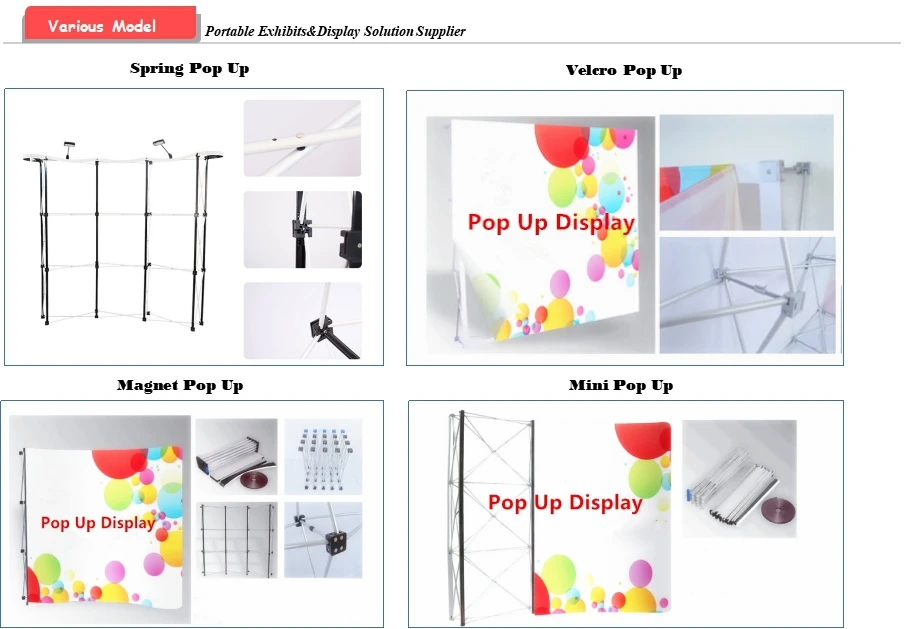 Various Model

Portable Exhibits&Display Solution Supplier

Spring Pop Up

Velcro Pop Up

Pop Up Display

Magnet Pop Up

Pop Up Display

Mini Pop Up

Pop Up Display