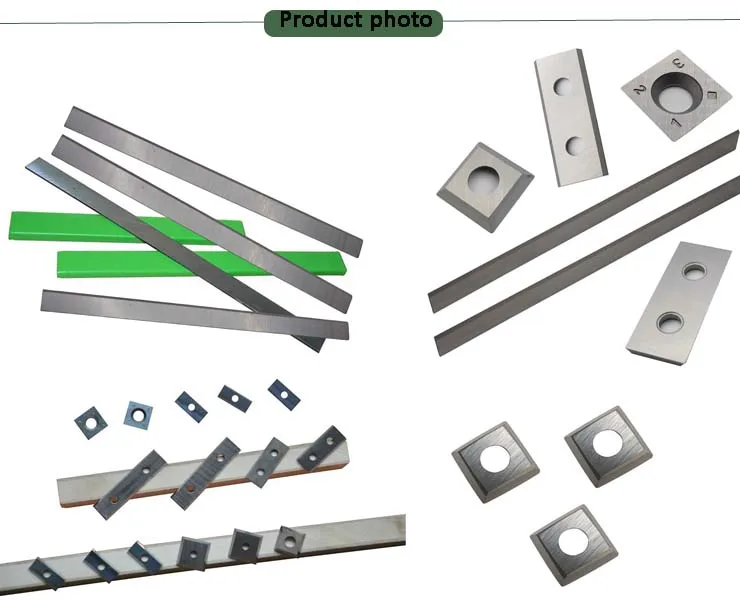 Product photo

3
2
1