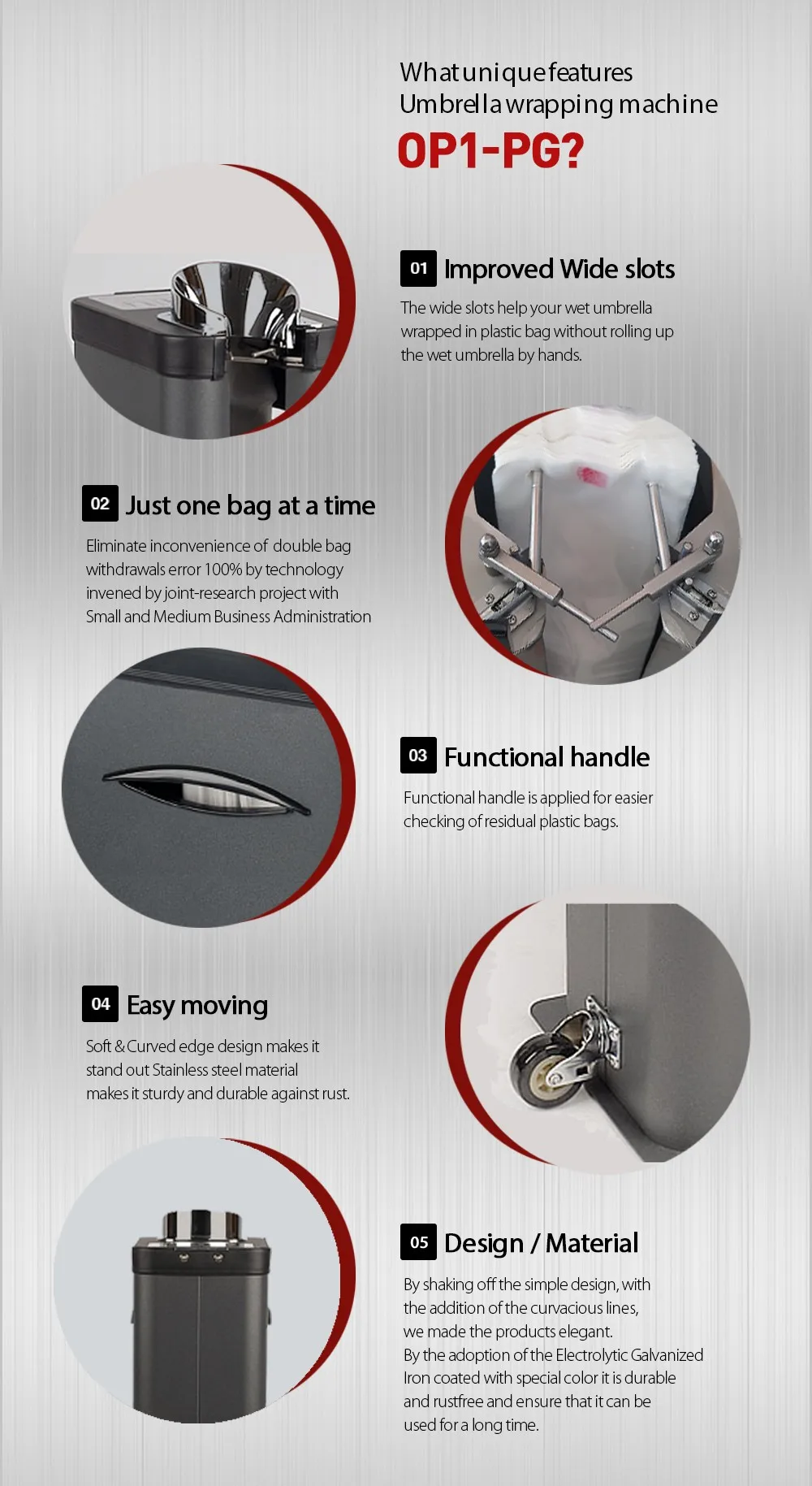 What unique features
Umbrella wrapping machine
OP1-PG?

01 Improved Wide slots

The wide slots help your wet umbrella wrapped in plastic bag without rolling up the wet umbrella by hands.

02 Just one bag at a time

Eliminate inconvenience of double bag withdrawals error 100% by technology invened by joint-research project with Small and Medium Business Administration

03 Functional handle

Functional handle is applied for easier checking of residual plastic bags.

04 Easy moving

Soft & Curved edge design makes it stand out Stainless steel material makes it sturdy and durable against rust.

05 Design / Material

By shaking off the simple design, with the addition of the curvacious lines, we made the products elegant.
By the adoption of the Electrolytic Galvanized Iron coated with special color it is durable and rustfree and ensure that it can be used for a long time.