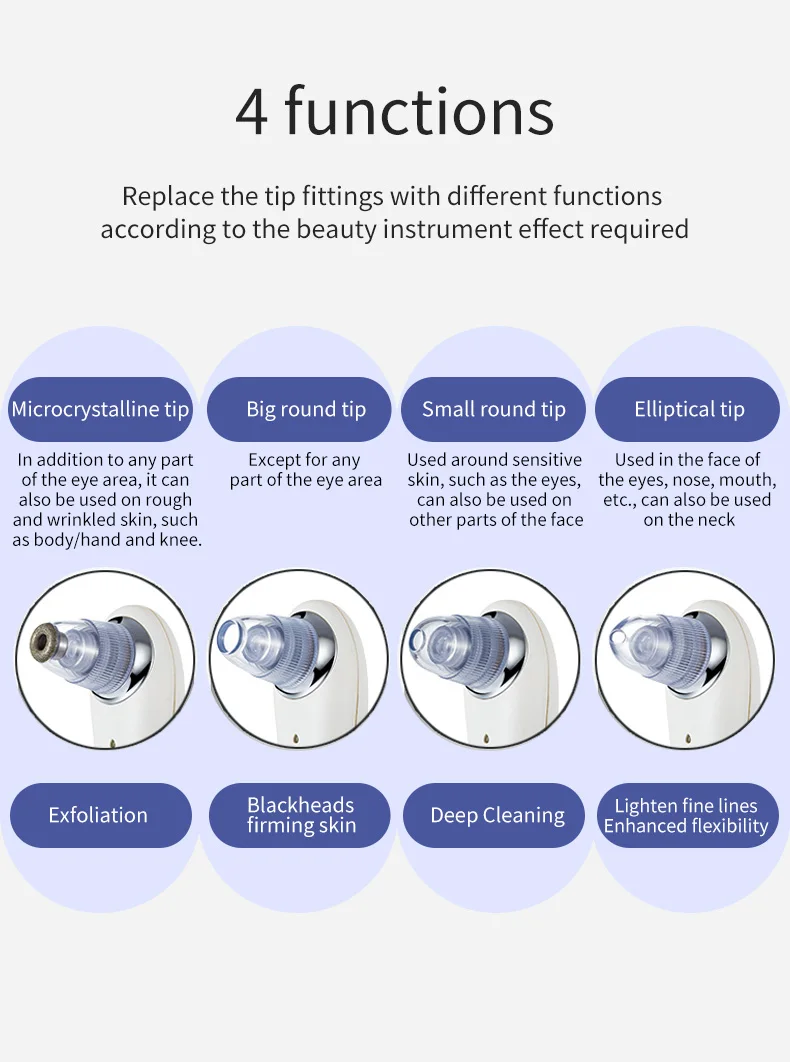 4 functions

Replace the tip fittings with different functions according to the beauty instrument effect required

Microcrystalline tip

In addition to any part of the eye area, it can also be used on rough and wrinkled skin, such as body/hand and knee.

Exfoliation

Big round tip

Except for any part of the eye area

Blackheads firming skin

Small round tip

Used around sensitive skin, such as the eyes, can also be used on other parts of the face

Deep Cleaning

Elliptical tip

Used in the face of the eyes, nose, mouth, etc., can also be used on the neck

Lighten fine lines Enhanced flexibility