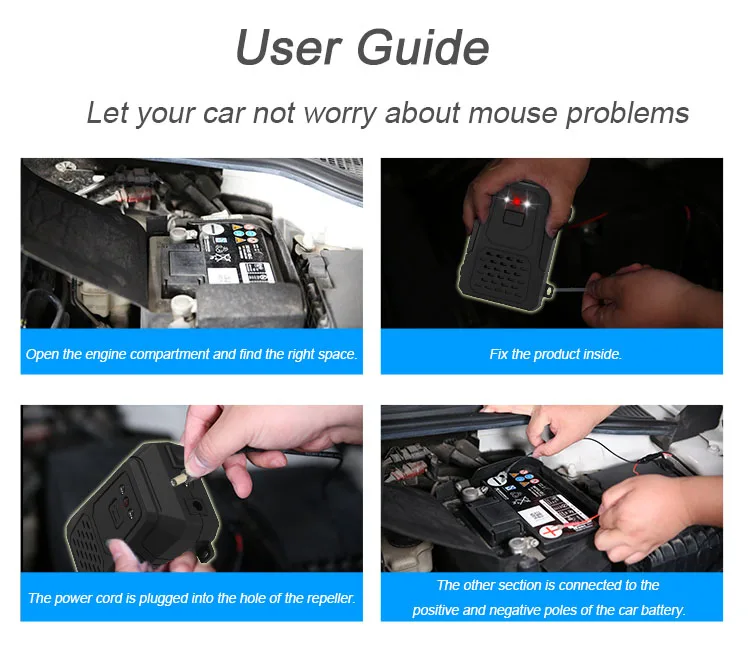 User Guide

Let your car not worry about mouse problems

Open the engine compartment and find the right space.

Fix the product inside.

The power cord is plugged into the hole of the repeller.

The other section is connected to the positive and negative poles of the car battery.