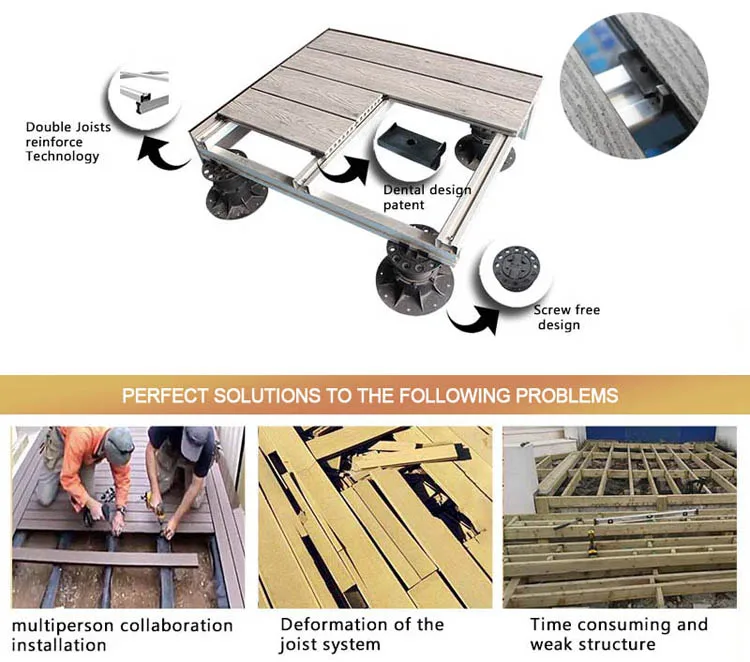 Double Joists reinforce Technology

Dental design patent

Screw free design

PERFECT SOLUTIONS TO THE FOLLOWING PROBLEMS

multiperson collaboration installation

Deformation of the joist system

Time consuming and weak structure