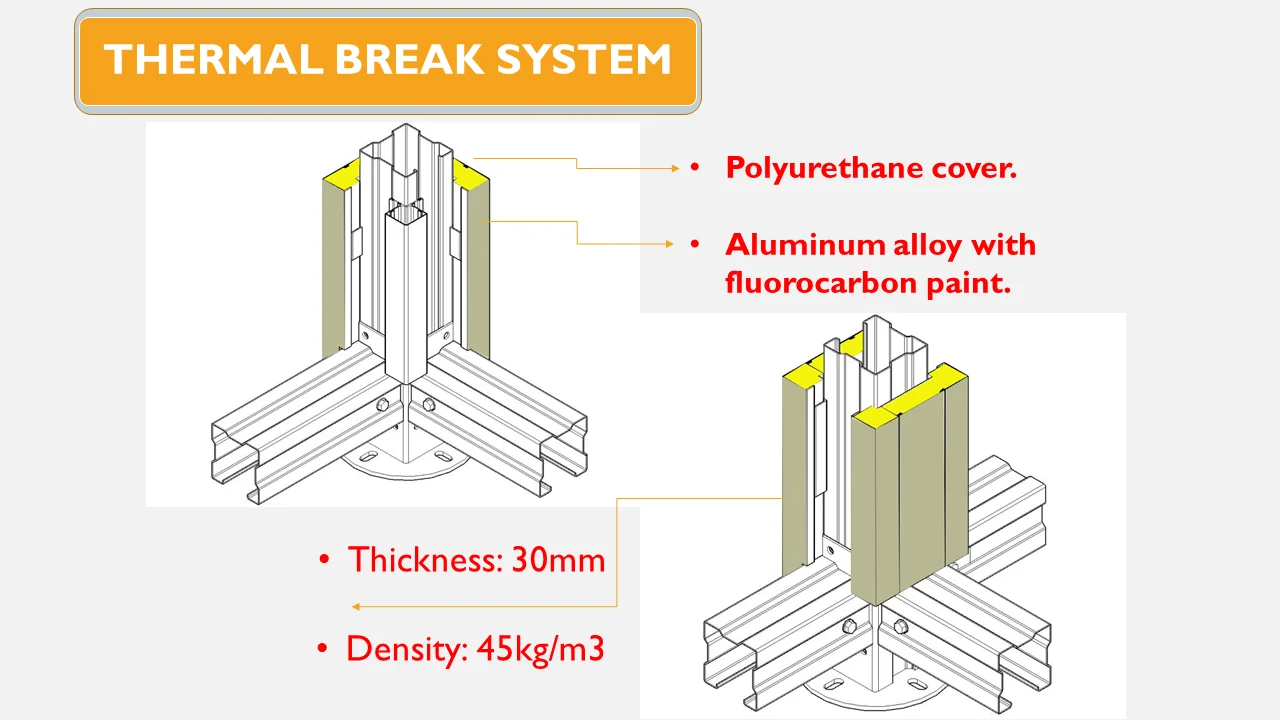 THERMAL BREAK SYSTEM

• Polyurethane cover.

• Aluminum alloy with fluorocarbon paint.

• Thickness: 30mm

• Density: 45kg/m3