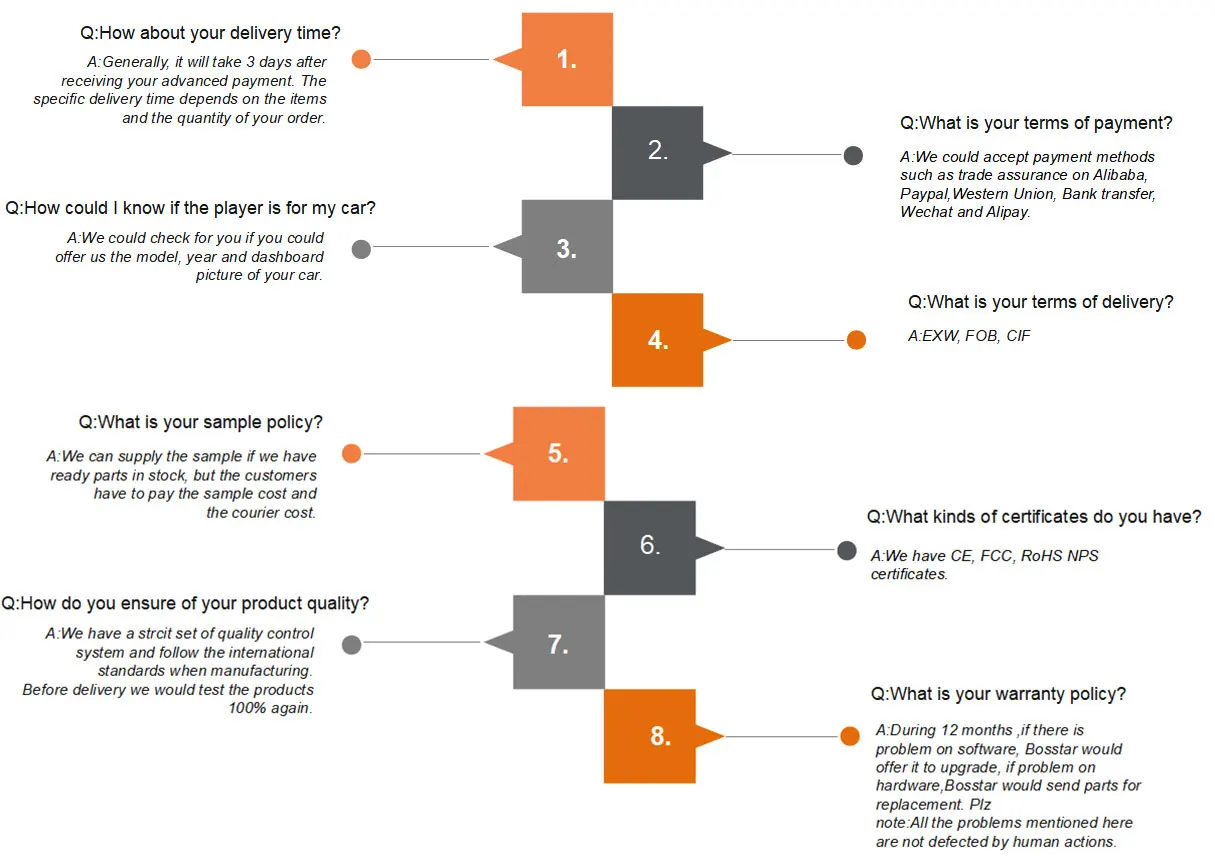 Q:How about your delivery time?

A:Generally, it will take 3 days after receiving your advanced payment. The specific delivery time depends on the items and the quantity of your order.

1.

2.

Q:What is your terms of payment?

A:We could accept payment methods such as trade assurance on Alibaba, Paypal,Western Union, Bank transfer, Wechat and Alipay.

Q:How could I know if the player is for my car?

A:We could check for you if you could offer us the model, year and dashboard picture of your car.

3.

4.

Q:What is your terms of delivery?

A:EXW, FOB, CIF

Q:What is your sample policy?

A:We can supply the sample if we have ready parts in stock, but the customers have to pay the sample cost and the courier cost.

5.

6.

Q:What kinds of certificates do you have?

A:We have CE, FCC, RoHS NPS certificates.

Q:How do you ensure of your product quality?

A:We have a strcit set of quality control system and follow the international standards when manufacturing. Before delivery we would test the products 100% again.

7.

8.

Q:What is your warranty policy?

A:During 12 months ,if there is problem on software, Bosstar would offer it to upgrade, if problem on hardware,Bosstar would send parts for replacement. Plz note:All the problems mentioned here are not defected by human actions.