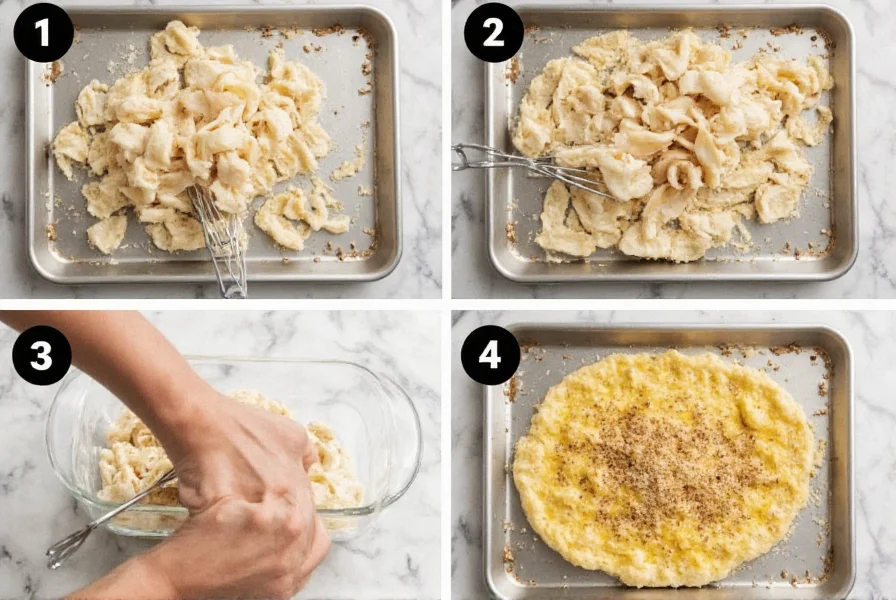 1

2

3

4