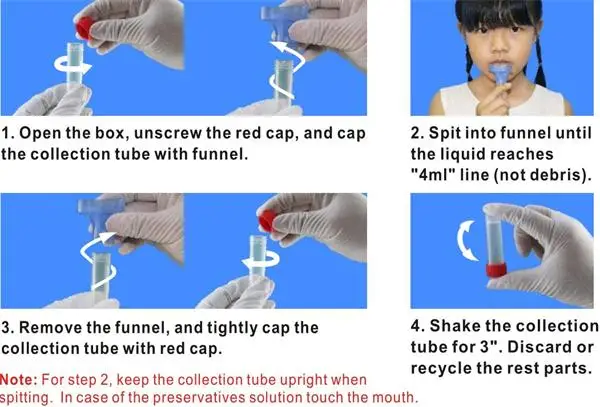 1. Open the box, unscrew the red cap, and cap the collection tube with funnel.

2. Spit into funnel until the liquid reaches "4ml" line (not debris).

3. Remove the funnel, and tightly cap the collection tube with red cap.

4. Shake the collection tube for 3". Discard or recycle the rest parts.

Note: For step 2, keep the collection tube upright when spitting. In case of the preservatives solution touch the mouth.