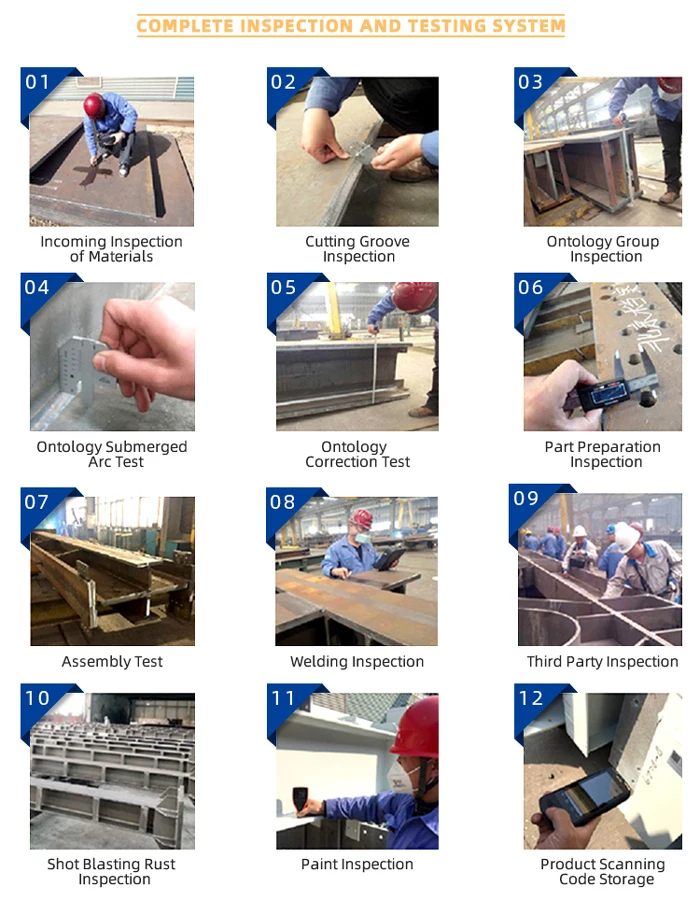 COMPLETE INSPECTION AND TESTING SYSTEM

01
Incoming Inspection of Materials

02
Cutting Groove Inspection

03
Ontology Group Inspection

04
Ontology Submerged Arc Test

05
Ontology Correction Test

06
Part Preparation Inspection

07
Assembly Test

08
Welding Inspection

09
Third Party Inspection

10
Shot Blasting Rust Inspection

11
Paint Inspection

12
Product Scanning Code Storage