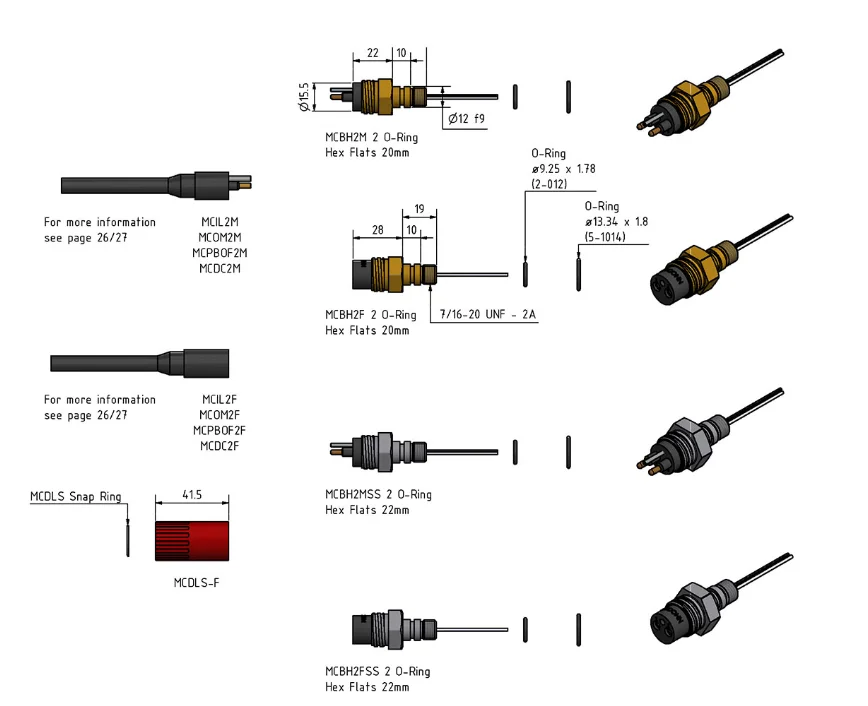 22
10
Ø15.5
Ø12 f9
MCBH2M 2 O-Ring
Hex Flats 20mm

O-Ring
ø9.25 x 1.78
(2-012)

O-Ring
ø13.34 x 1.8
(5-1014)

For more information see page 26/27

MCIL2M
MCOM2M
MCPBOF2M
MCDC2M

19
28
10
MCBH2F 2 O-Ring
Hex Flats 20mm
7/16-20 UNF - 2A

For more information see page 26/27

MCIL2F
MCOM2F
MCPBOF2F
MCDC2F

MCBH2MSS 2 O-Ring
Hex Flats 22mm

MCDLS Snap Ring
41.5
MCDLS-F

MCBH2FSS 2 O-Ring
Hex Flats 22mm