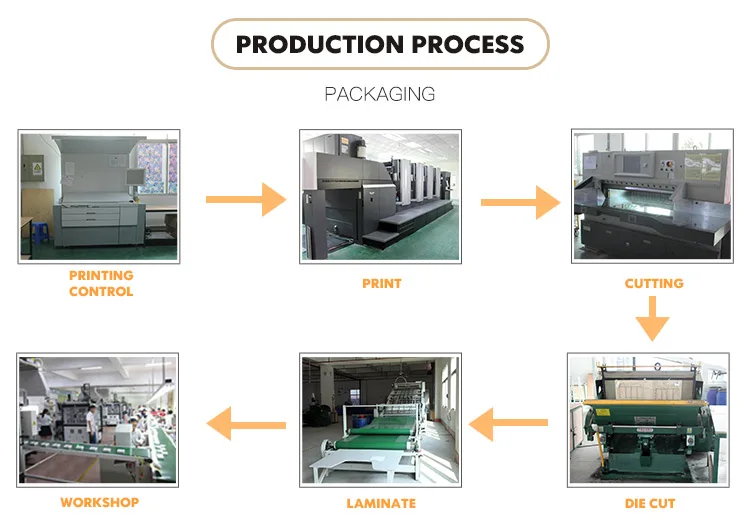 PRODUCTION PROCESS

PACKAGING

PRINTING CONTROL

PRINT

CUTTING

DIE CUT

LAMINATE

WORKSHOP