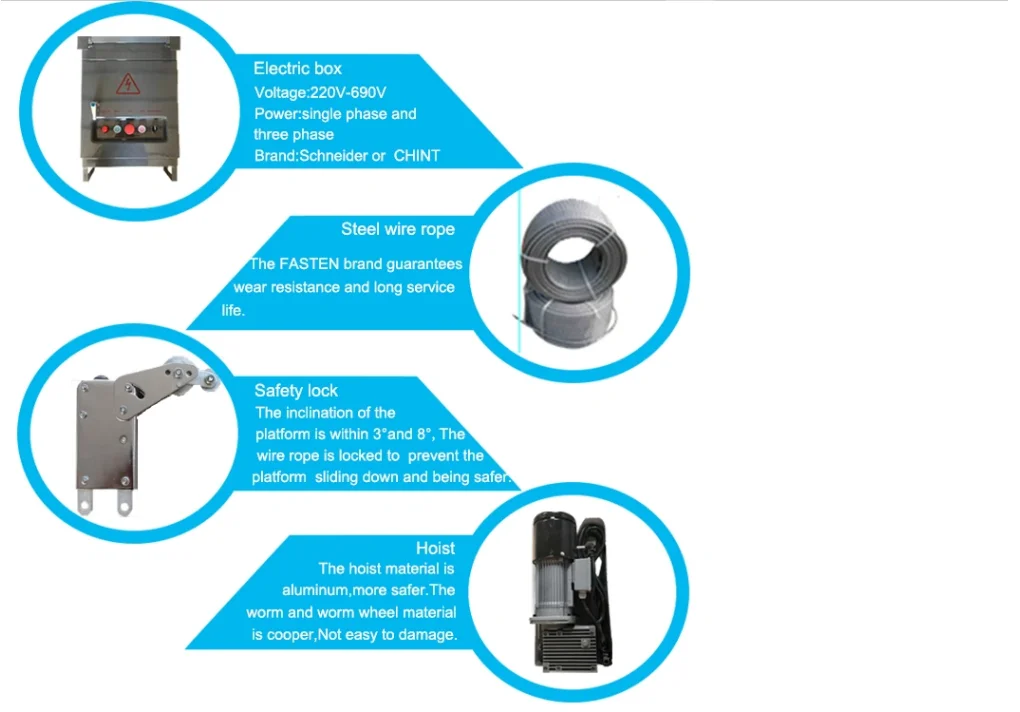 Electric box
Voltage:220V-690V
Power:single phase and three phase
Brand:Schneider or CHINT

Steel wire rope
The FASTEN brand guarantees wear resistance and long service life.

Safety lock
The inclination of the platform is within 3°and 8°, The wire rope is locked to prevent the platform sliding down and being safer.

Hoist
The hoist material is aluminum,more safer.The worm and worm wheel material is cooper,Not easy to damage.