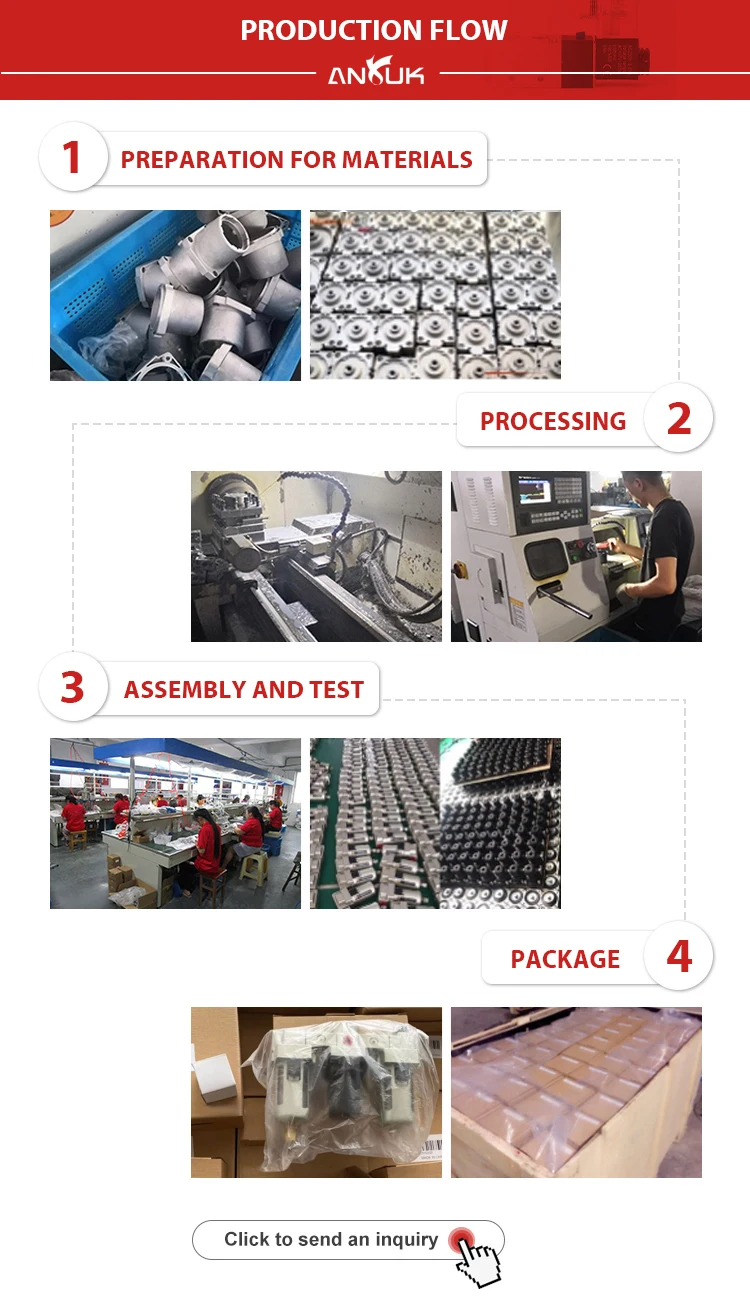 PRODUCTION FLOW

ANKUK

1 PREPARATION FOR MATERIALS

PROCESSING 2

3 ASSEMBLY AND TEST

PACKAGE 4

Click to send an inquiry