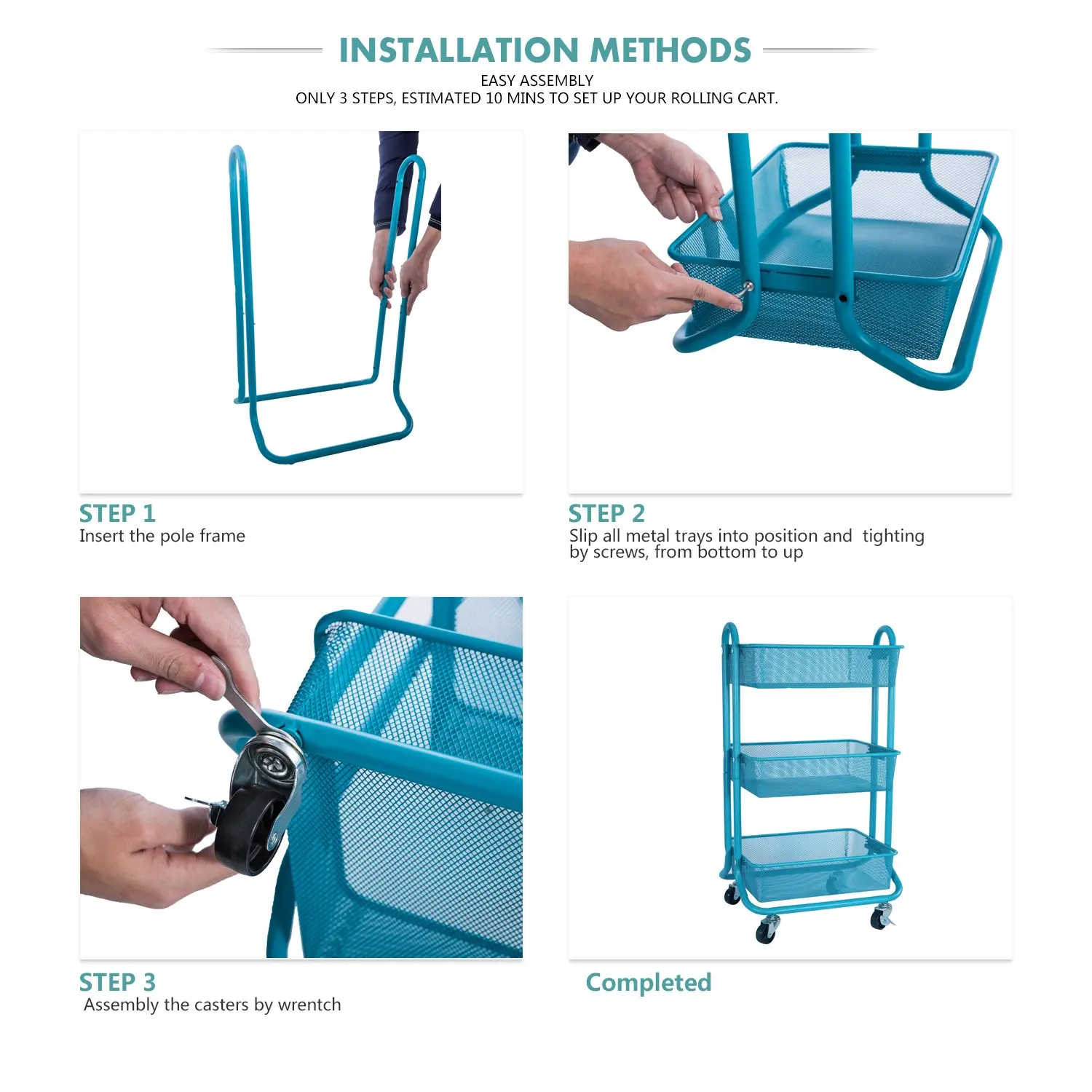 INSTALLATION METHODS

EASY ASSEMBLY
ONLY 3 STEPS, ESTIMATED 10 MINS TO SET UP YOUR ROLLING CART.

STEP 1
Insert the pole frame

STEP 2
Slip all metal trays into position and tighting by screws, from bottom to up

STEP 3
Assembly the casters by wrentch

Completed