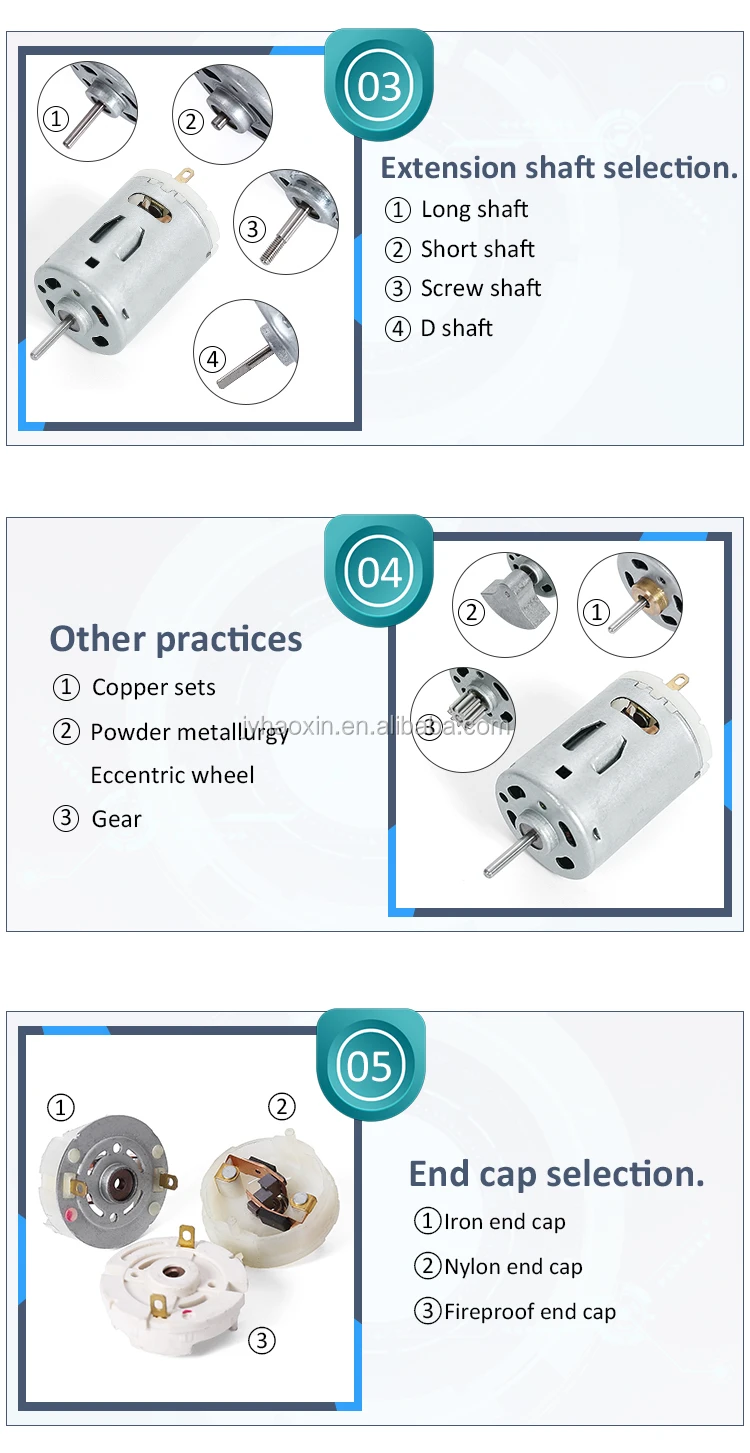 ①
②
③
④

03

Extension shaft selection.

① Long shaft
② Short shaft
③ Screw shaft
④ D shaft

04

Other practices

① Copper sets
② Powder metallurgy
Eccentric wheel
③ Gear

jyhaoxin.en.alibaba.com

②
①
③

05

①
②
③

End cap selection.

①Iron end cap
②Nylon end cap
③Fireproof end cap