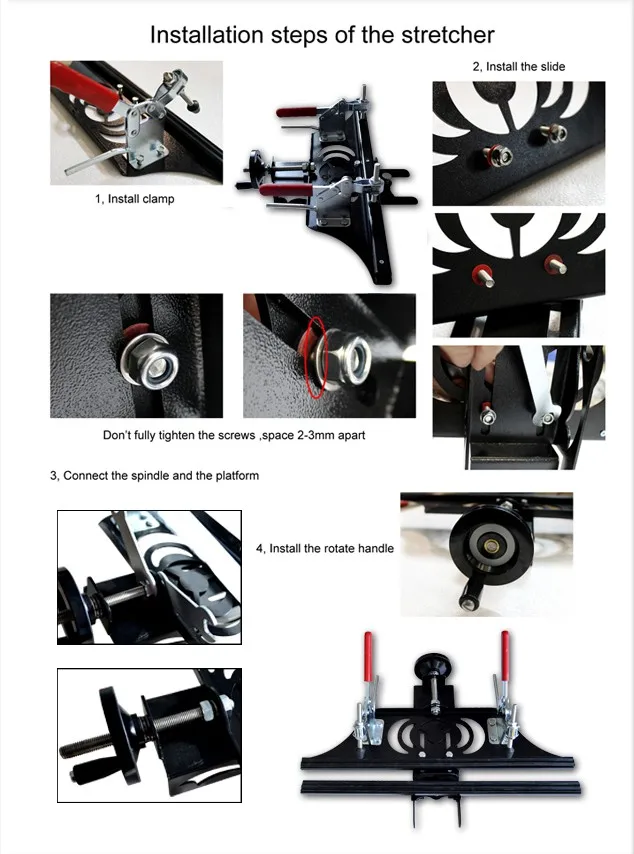 Installation steps of the stretcher

2, Install the slide

1, Install clamp

Don't fully tighten the screws ,space 2-3mm apart

3, Connect the spindle and the platform

4, Install the rotate handle