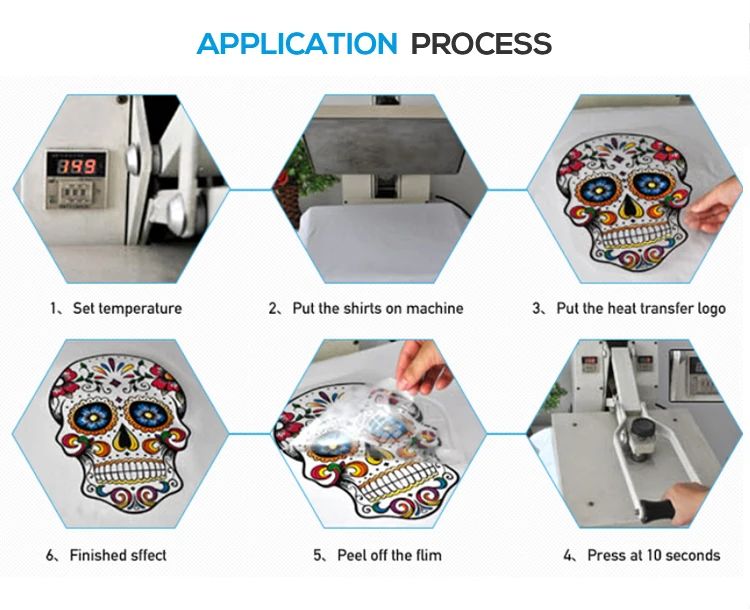 APPLICATION PROCESS

349

1、Set temperature

2、Put the shirts on machine

3、Put the heat transfer logo

6、Finished sffect

5、Peel off the flim

4、Press at 10 seconds