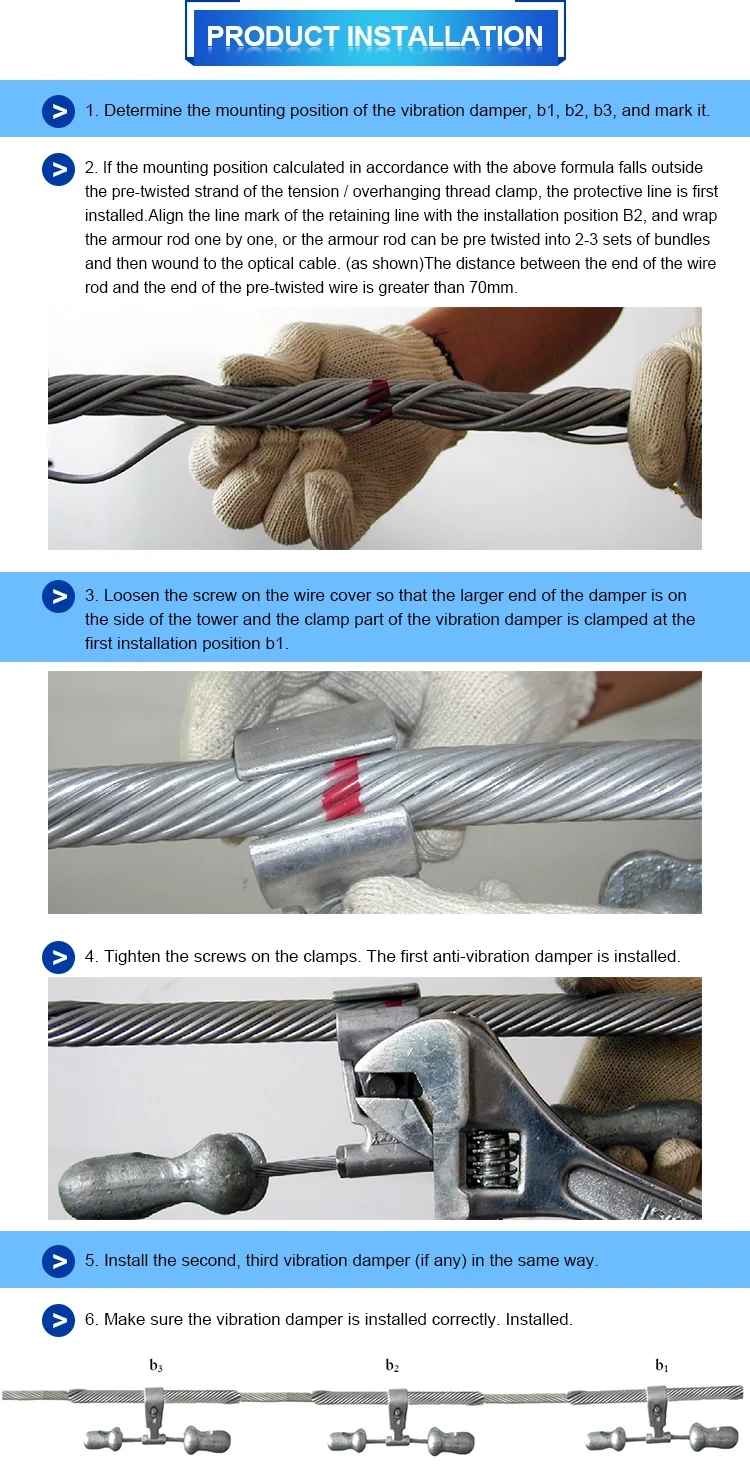 PRODUCT INSTALLATION

1. Determine the mounting position of the vibration damper, b1, b2, b3, and mark it.

2. If the mounting position calculated in accordance with the above formula falls outside the pre-twisted strand of the tension / overhanging thread clamp, the protective line is first installed.Align the line mark of the retaining line with the installation position B2, and wrap the armour rod one by one, or the armour rod can be pre twisted into 2-3 sets of bundles and then wound to the optical cable. (as shown)The distance between the end of the wire rod and the end of the pre-twisted wire is greater than 70mm.

3. Loosen the screw on the wire cover so that the larger end of the damper is on the side of the tower and the clamp part of the vibration damper is clamped at the first installation position b1.

4. Tighten the screws on the clamps. The first anti-vibration damper is installed.

5. Install the second, third vibration damper (if any) in the same way.

6. Make sure the vibration damper is installed correctly. Installed.

$b_3$ $b_2$ $b_1$