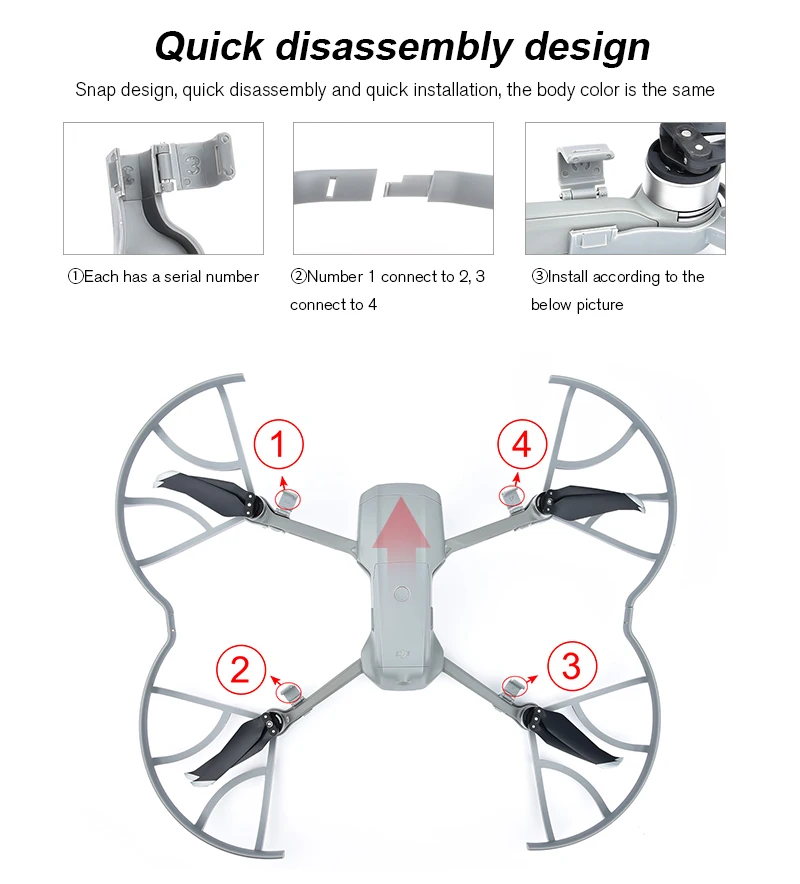 Quick disassembly design

Snap design, quick disassembly and quick installation, the body color is the same

①Each has a serial number

②Number 1 connect to 2, 3 connect to 4

③Install according to the below picture

1

4

2

3