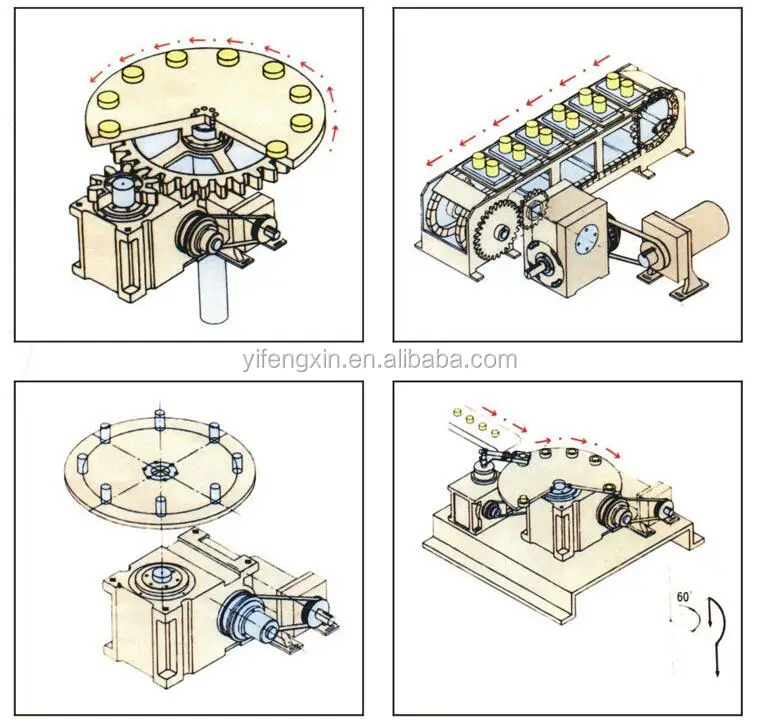 yifengxin.en.alibaba.com

60°