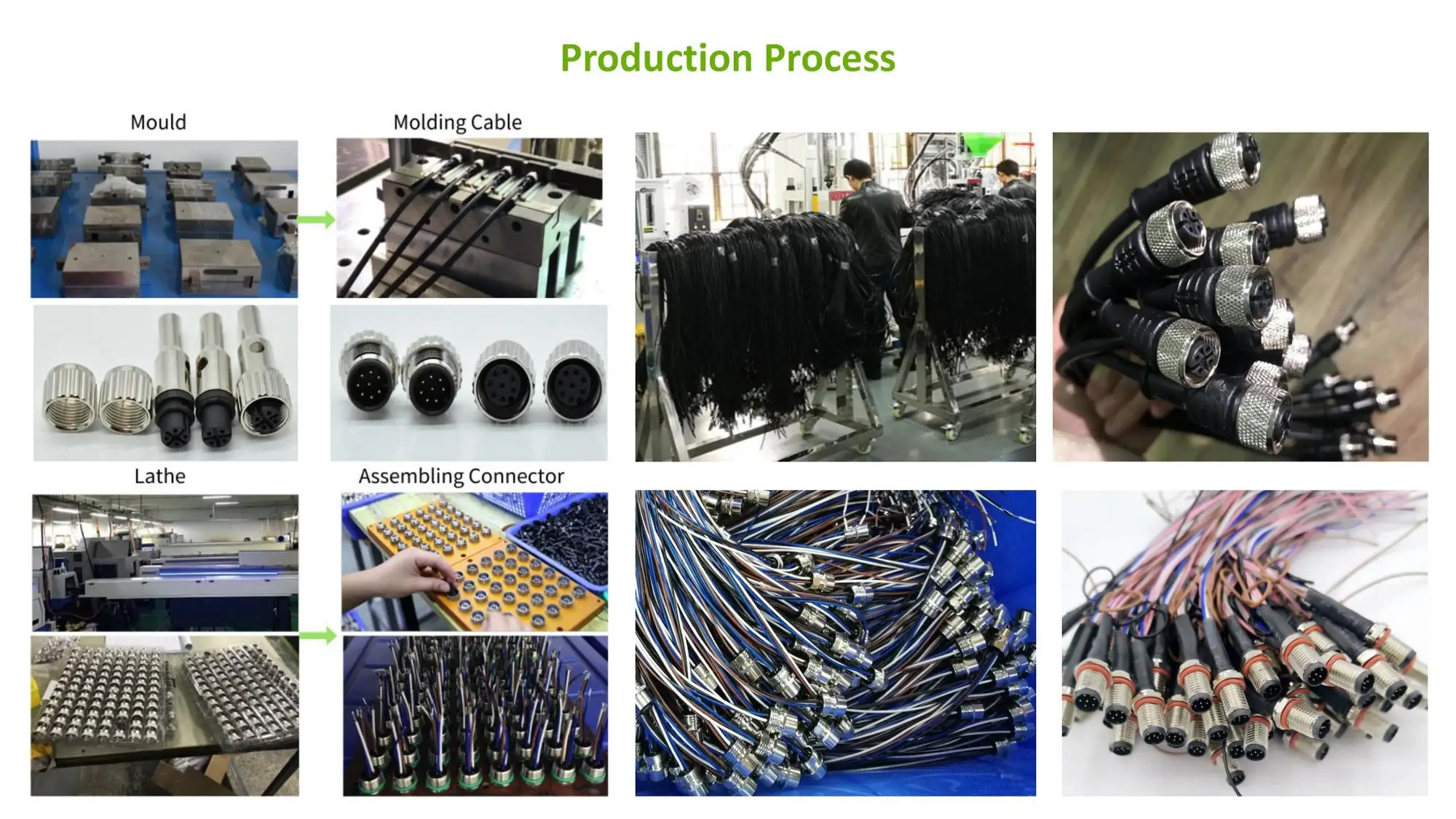 Production Process

Mould

Molding Cable

Lathe

Assembling Connector