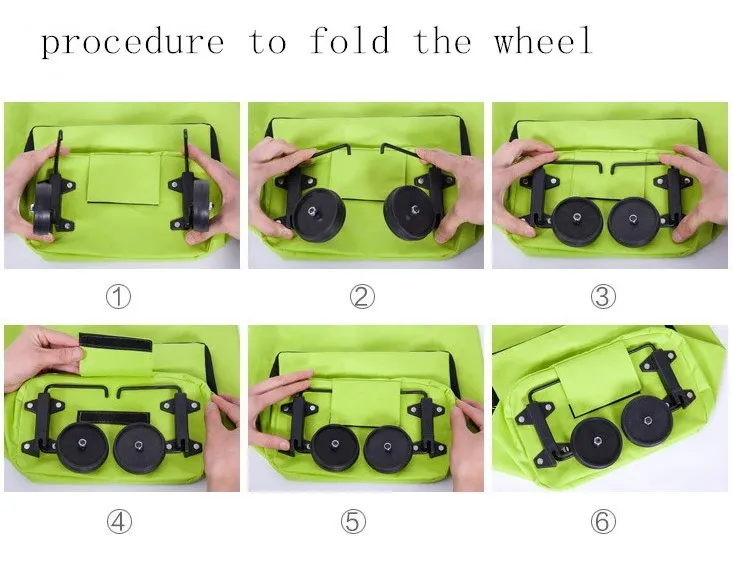 procedure to fold the wheel

①

②

③

④

⑤

⑥