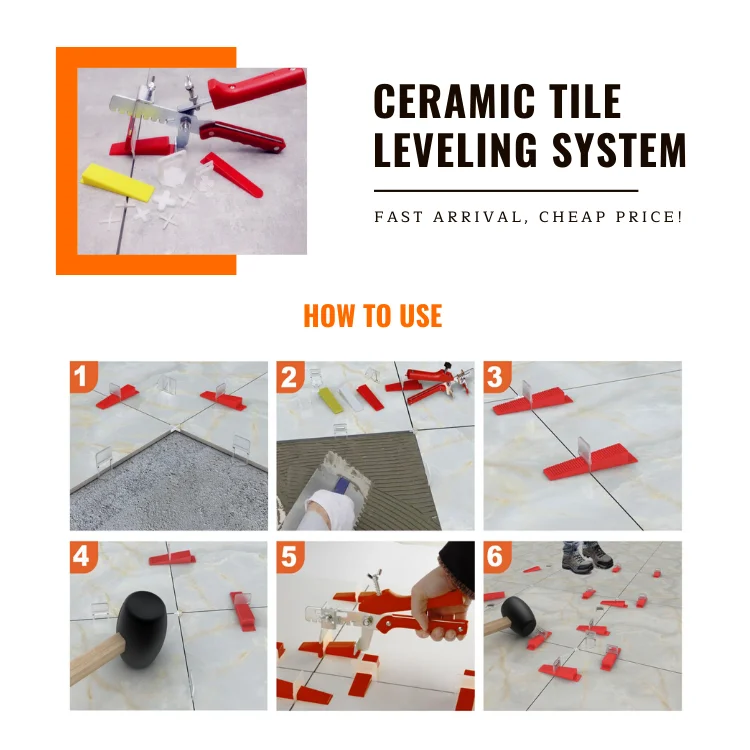 CERAMIC TILE LEVELING SYSTEM

FAST ARRIVAL, CHEAP PRICE!

HOW TO USE

1

2

3

4

5

6