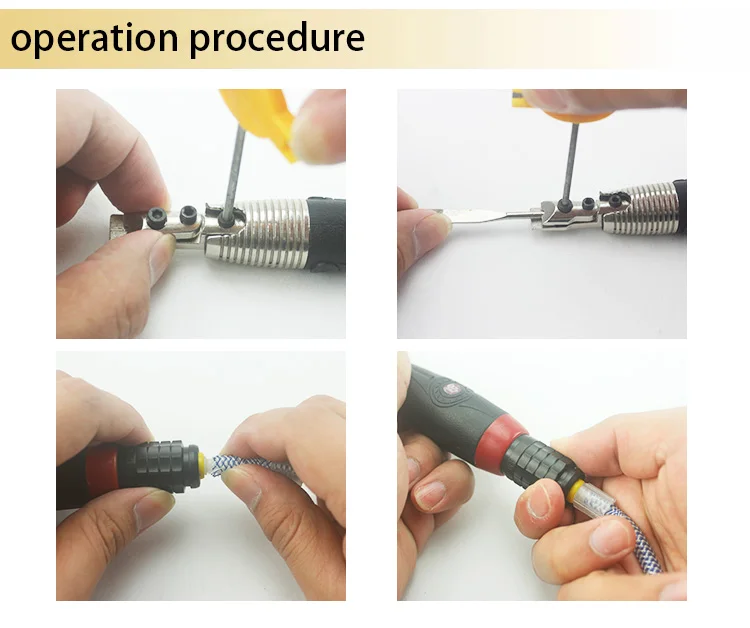 operation procedure