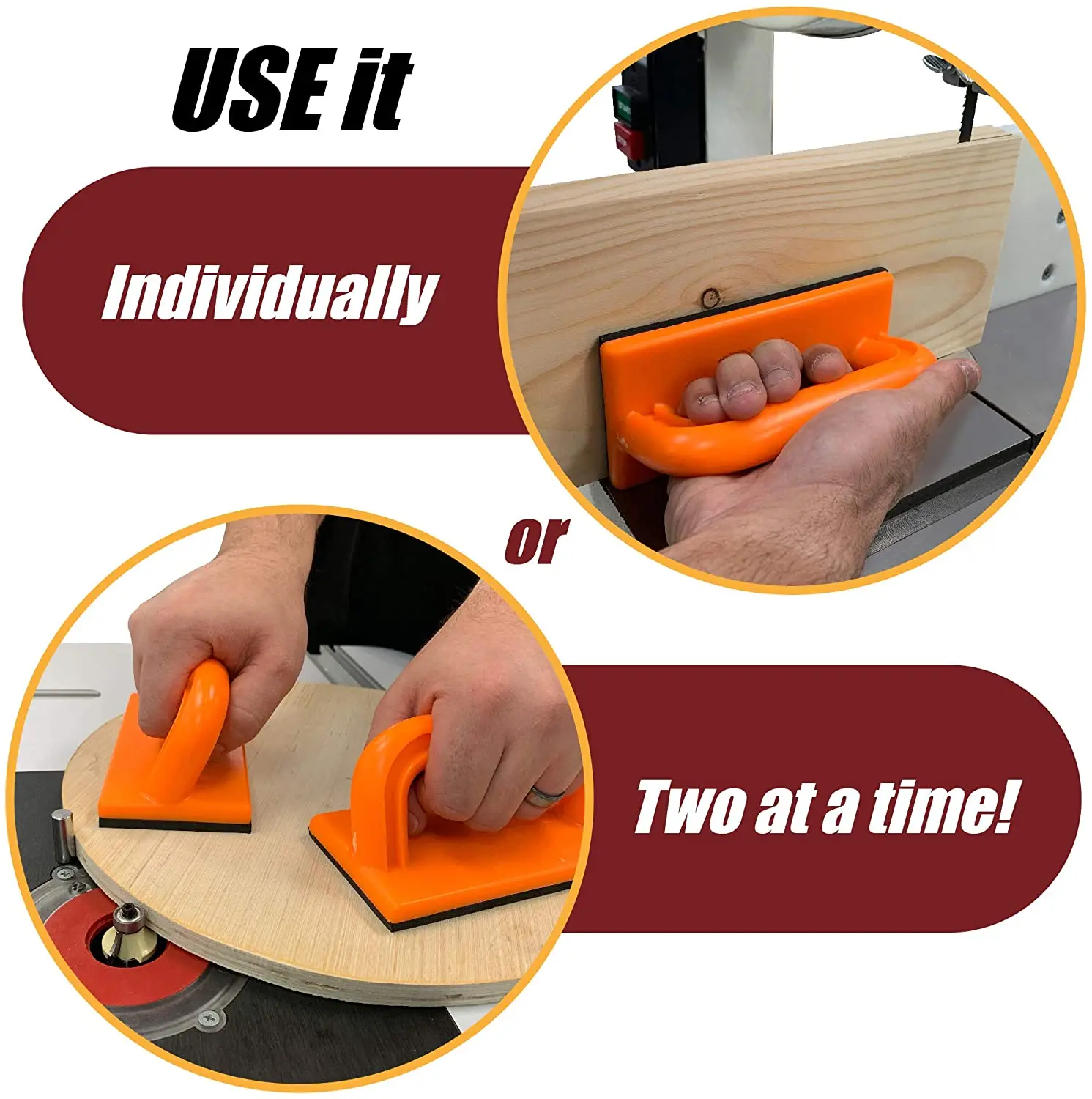 USE it

Individually

or

Two at a time!